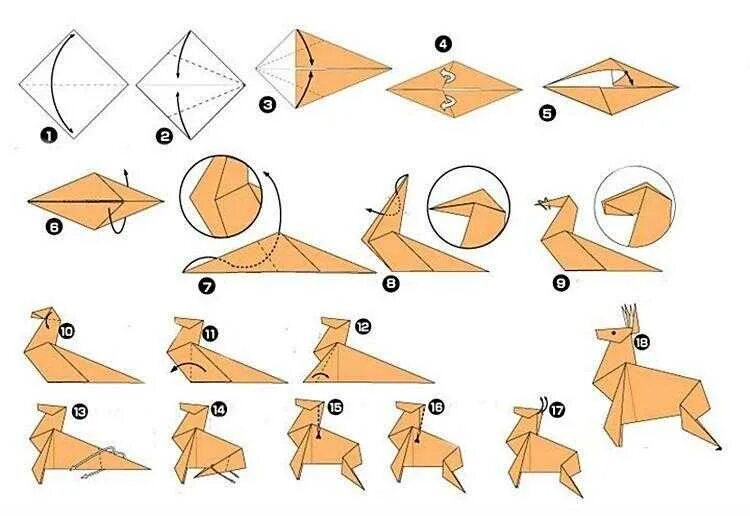 1
2
3
4
5
6
7
8
9
10
11
12
13
14
15
16
17
18