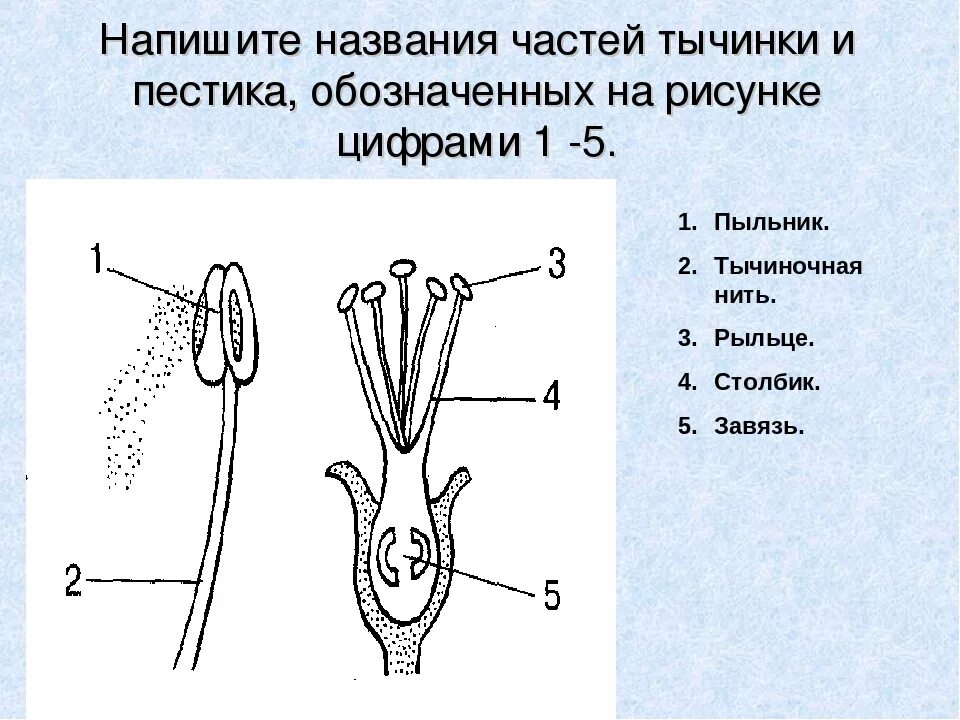 Напишите названия частей тычинки и пестика, обозначенных на рисунке цифрами 1 -5.

1

2

3

4

5

1. Пыльник.
2. Тычиночная нить.
3. Рыльце.
4. Столбик.
5. Завязь.