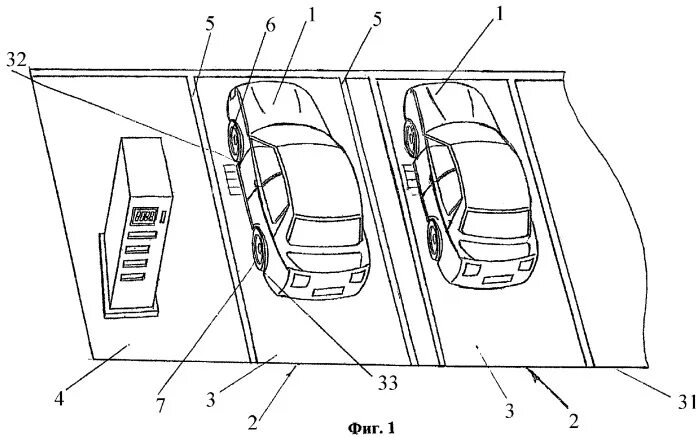 5
6
1
5
1
32
4
7
3
2
33
3
2
31
Фиг. 1