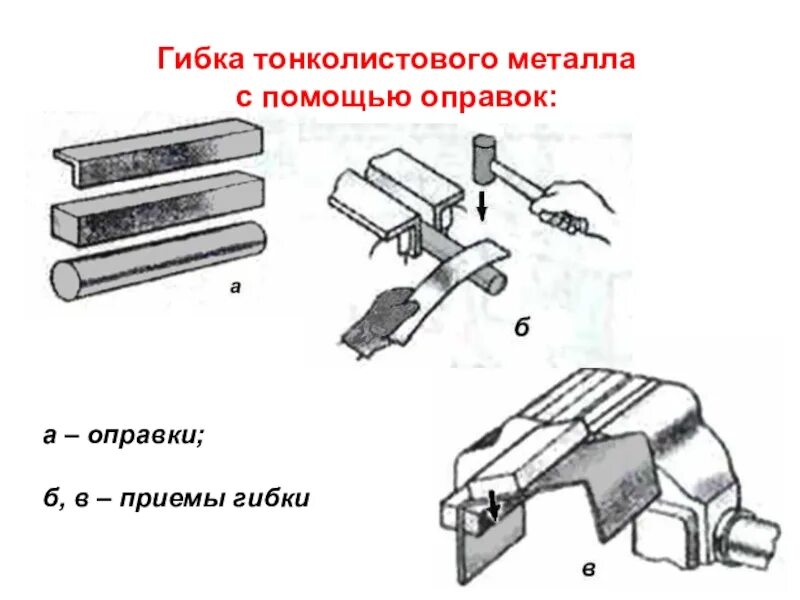 Гибка тонколистового металла с помощью оправок:

а

б

а – оправки;

б, в – приемы гибки

в