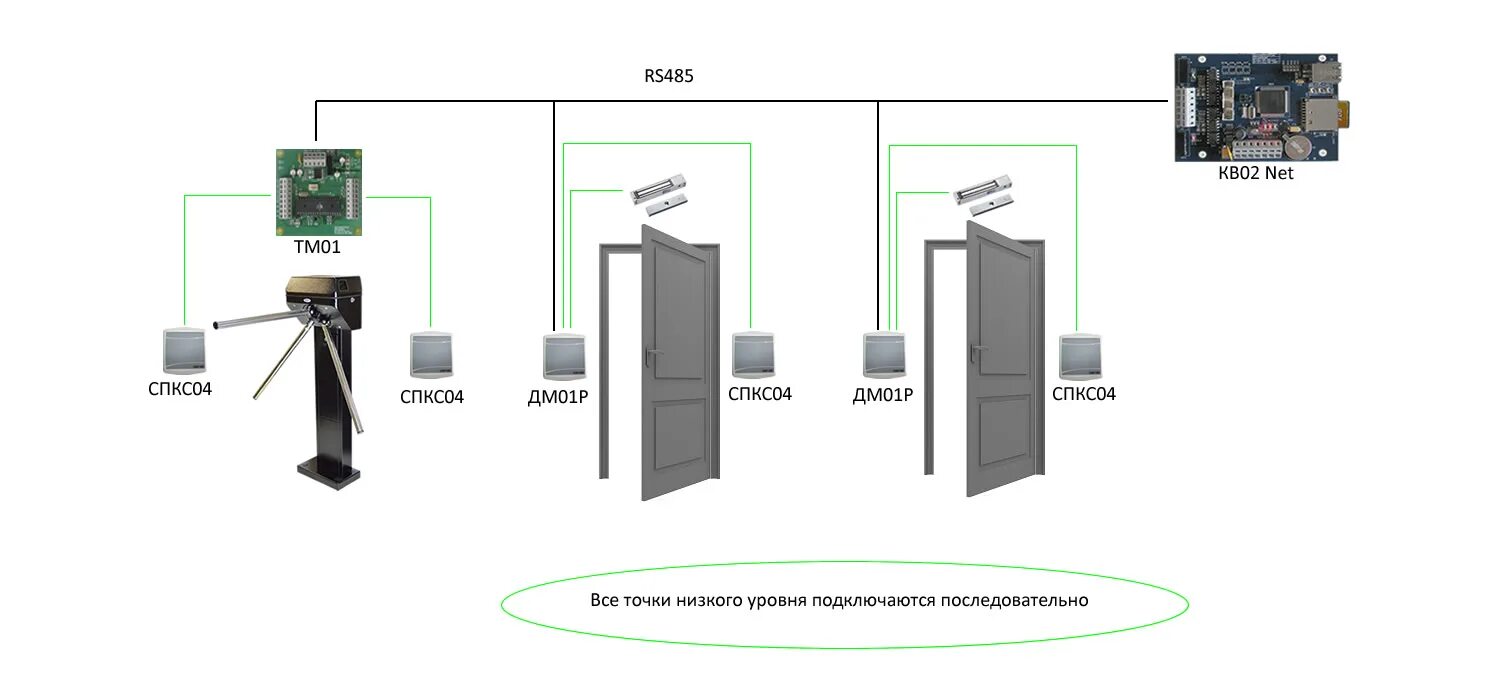 RS485

КВ02 Net

ТМ01

СПКС04

СПКС04

ДМ01Р

СПКС04

ДМ01Р

СПКС04

Все точки низкого уровня подключаются последовательно