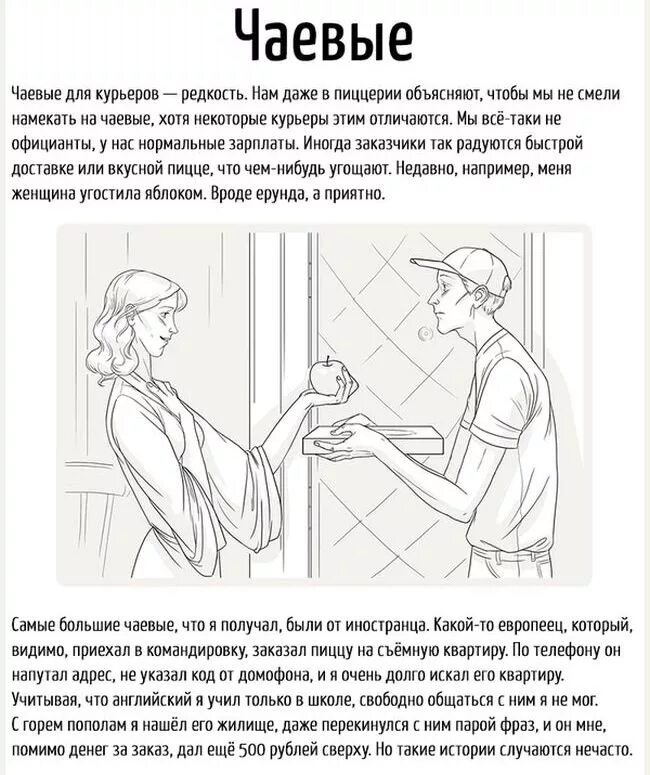 Чаевые

Чаевые для курьеров — редкость. Нам даже в пиццерии объясняют, чтобы мы не смели намекать на чаевые, хотя некоторые курьеры этим отличаются. Мы всё-таки не официанты, у нас нормальные зарплаты. Иногда заказчики так радуются быстрой доставке или вкусной пицце, что чем-нибудь угощают. Недавно, например, меня женщина угостила яблоком. Вроде ерунда, а приятно.

Самые большие чаевые, что я получал, были от иностранца. Какой-то европеец, который, видимо, приехал в командировку, заказал пиццу на съёмную квартиру. По телефону он напутал адрес, не указал код от домофона, и я очень долго искал его квартиру. Учитывая, что английский я учил только в школе, свободно общаться с ним я не мог. С горем пополам я нашёл его жилище, даже перекинулся с ним парой фраз, и он мне, помимо денег за заказ, дал ещё 500 рублей сверху. Но такие истории случаются нечасто.