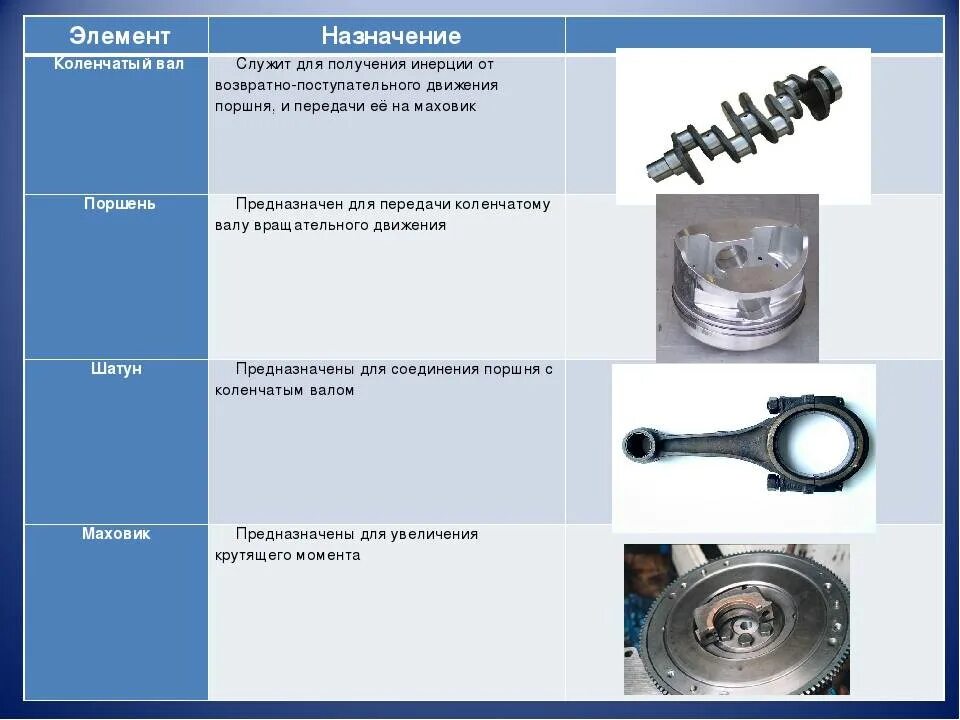 | Элемент | Назначение | |
|---|---|---|
| Коленчатый вал | Служит для получения инерции от возвратно-поступательного движения поршня, и передачи её на маховик | |
| Поршень | Предназначен для передачи коленчатому валу вращательного движения | |
| Шатун | Предназначены для соединения поршня с коленчатым валом | |
| Маховик | Предназначены для увеличения крутящего момента | |