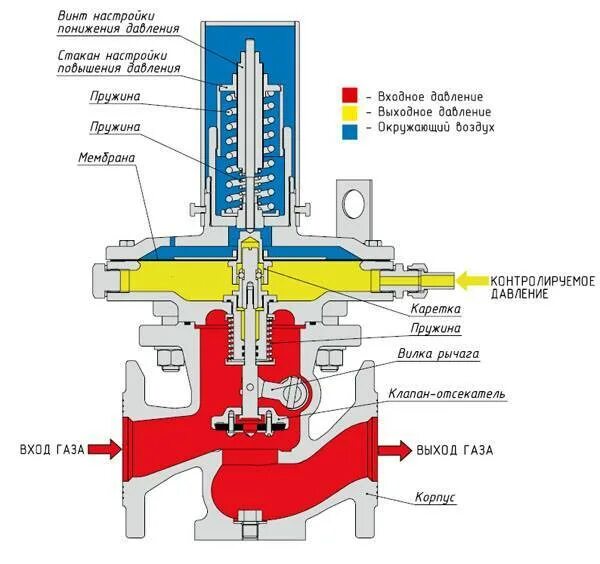 Винт настройки понижения давления

Стакан настройки повышения давления

Пружина

Пружина

Мембрана

– Входное давление
– Выходное давление
– Окружающий воздух

КОНТРОЛИРУЕМОЕ ДАВЛЕНИЕ

Каретка

Пружина

Вилка рычага

Клапан-отсекатель

ВХОД ГАЗА

ВЫХОД ГАЗА

Корпус