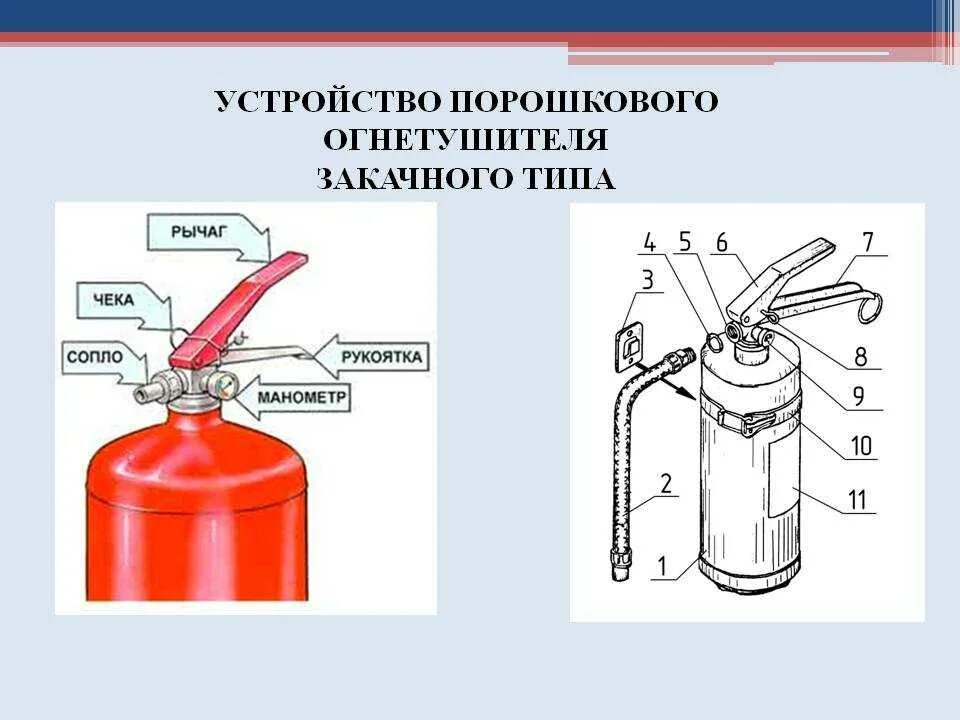 УСТРОЙСТВО ПОРОШКОВОГО ОГНЕТУШИТЕЛЯ ЗАКАЧНОГО ТИПА

РЫЧАГ
ЧЕКА
СОПЛО
РУКОЯТКА
МАНОМЕТР

4
5
6
7
3
8
9
10
2
11
1