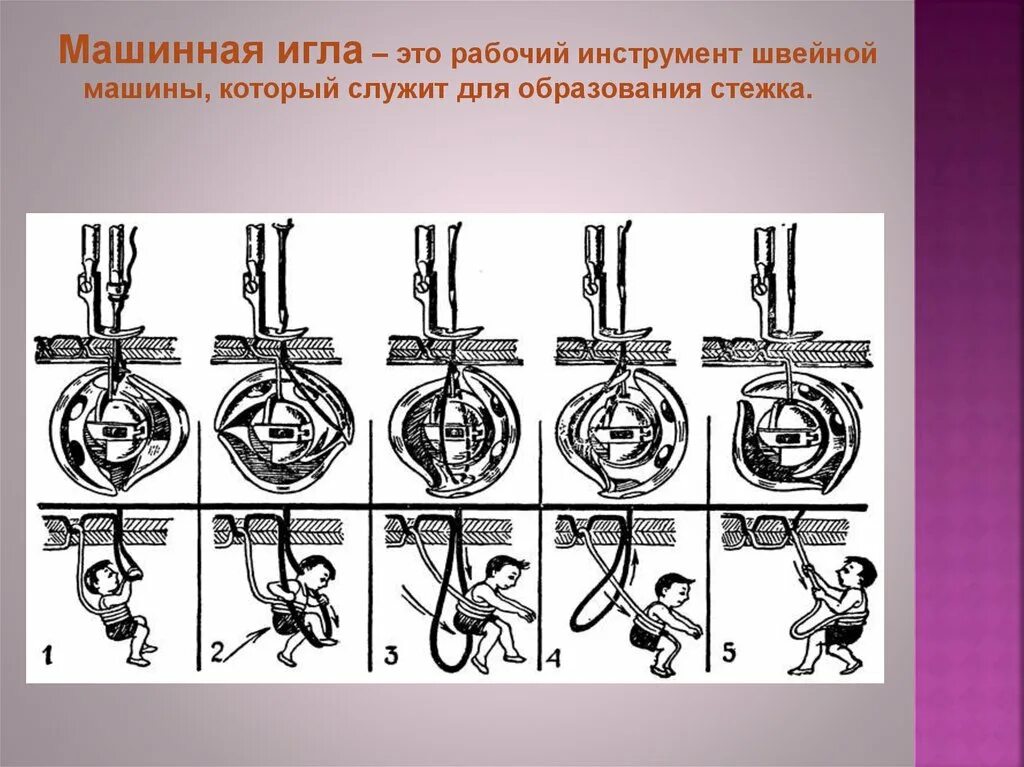 Машинная игла – это рабочий инструмент швейной машины, который служит для образования стежка.

1

2

3

4

5