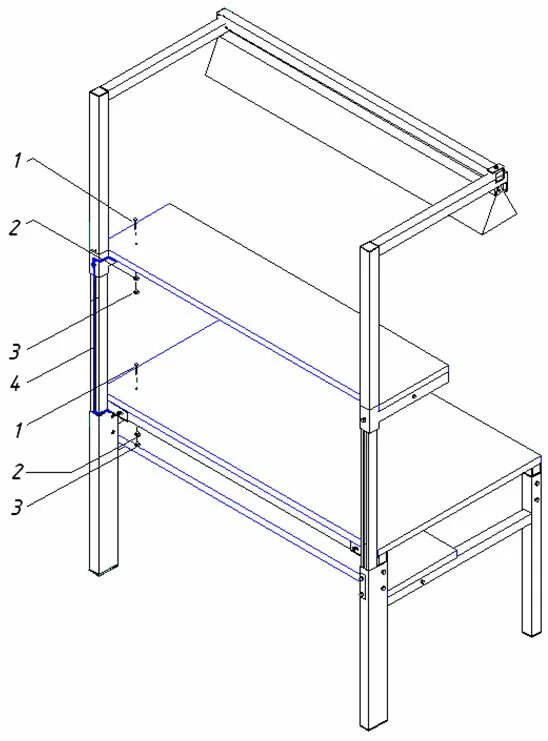 1
2
3
4
1
2
3