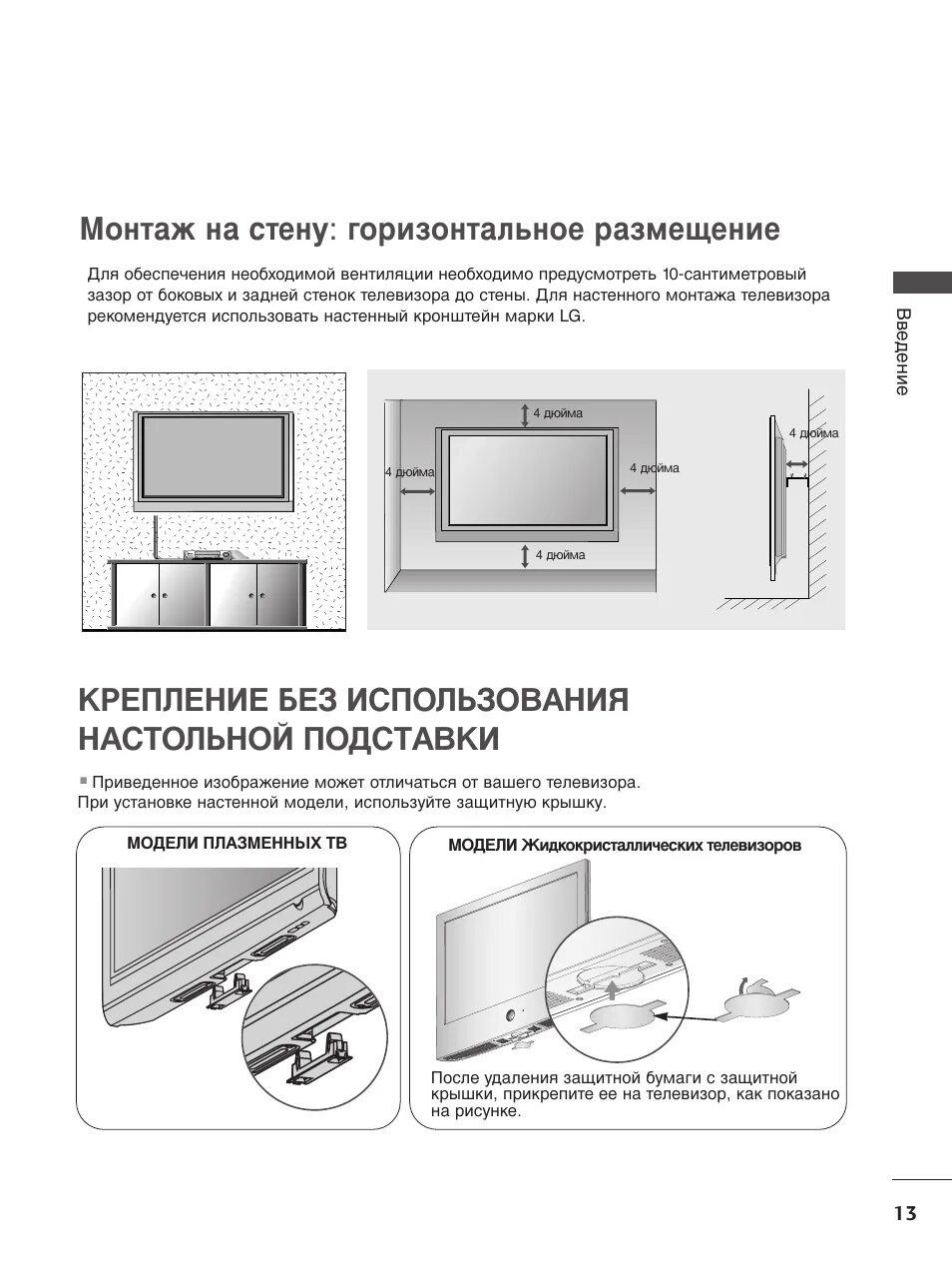 Монтаж на стену: горизонтальное размещение

Для обеспечения необходимой вентиляции необходимо предусмотреть 10-сантиметровый зазор от боковых и задней стенок телевизора до стены. Для настенного монтажа телевизора рекомендуется использовать настенный кронштейн марки LG.

Введение

4 дюйма

4 дюйма

4 дюйма

4 дюйма

4 дюйма

КРЕПЛЕНИЕ БЕЗ ИСПОЛЬЗОВАНИЯ НАСТОЛЬНОЙ ПОДСТАВКИ

■ Приведенное изображение может отличаться от вашего телевизора.
При установке настенной модели, используйте защитную крышку.

МОДЕЛИ ПЛАЗМЕННЫХ ТВ

МОДЕЛИ Жидкокристаллических телевизоров

После удаления защитной бумаги с защитной крышки, прикрепите ее на телевизор, как показано на рисунке.

13