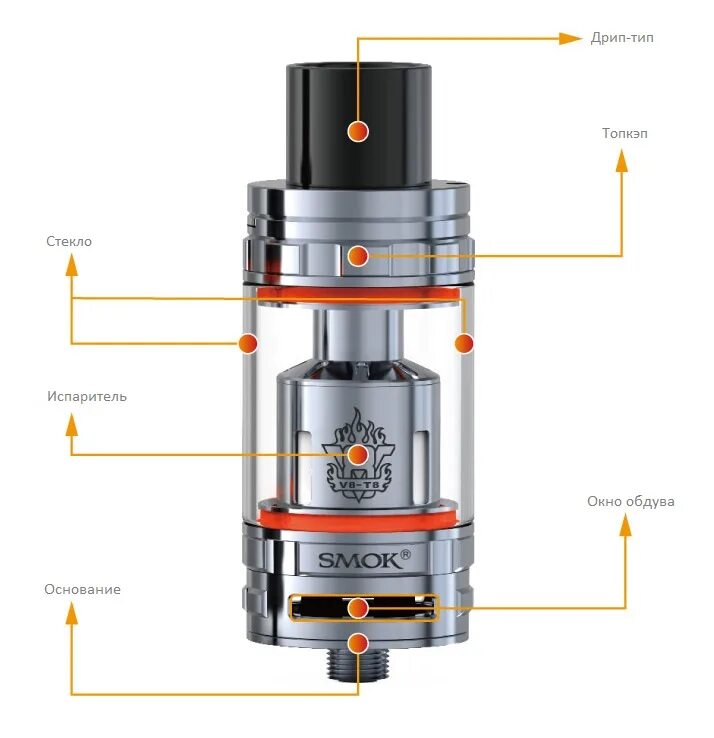 Дрип-тип

Топкэп

Стекло

Испаритель

V8-T8

Окно обдува

SMOK®

Основание