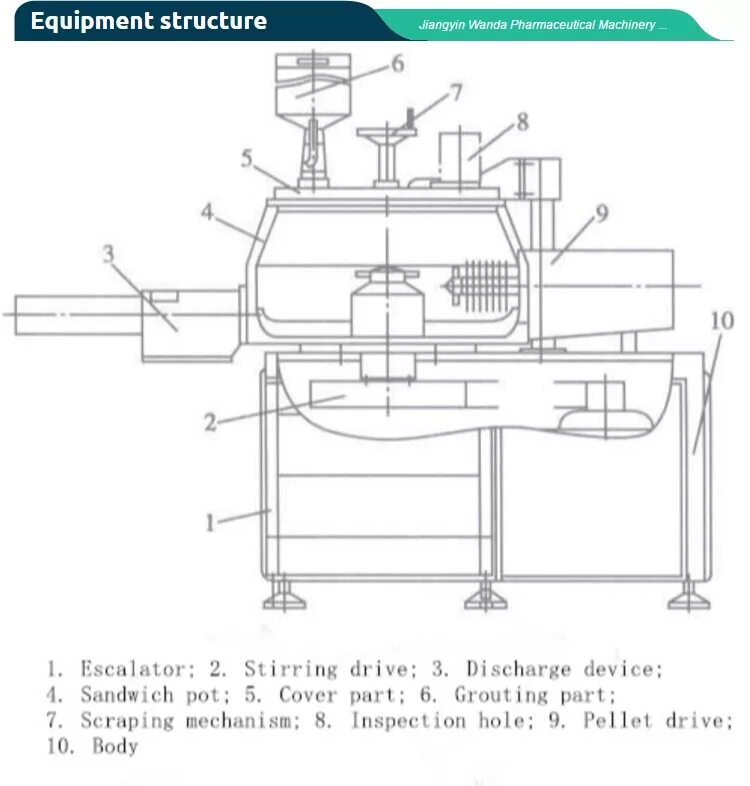 Equipment structure

Jiangyin Wanda Pharmaceutical Machinery ...

6
7
8
5
4
9
3
10
2
1

1. Escalator; 2. Stirring drive; 3. Discharge device; 4. Sandwich pot; 5. Cover part; 6. Grouting part; 7. Scraping mechanism; 8. Inspection hole; 9. Pellet drive; 10. Body