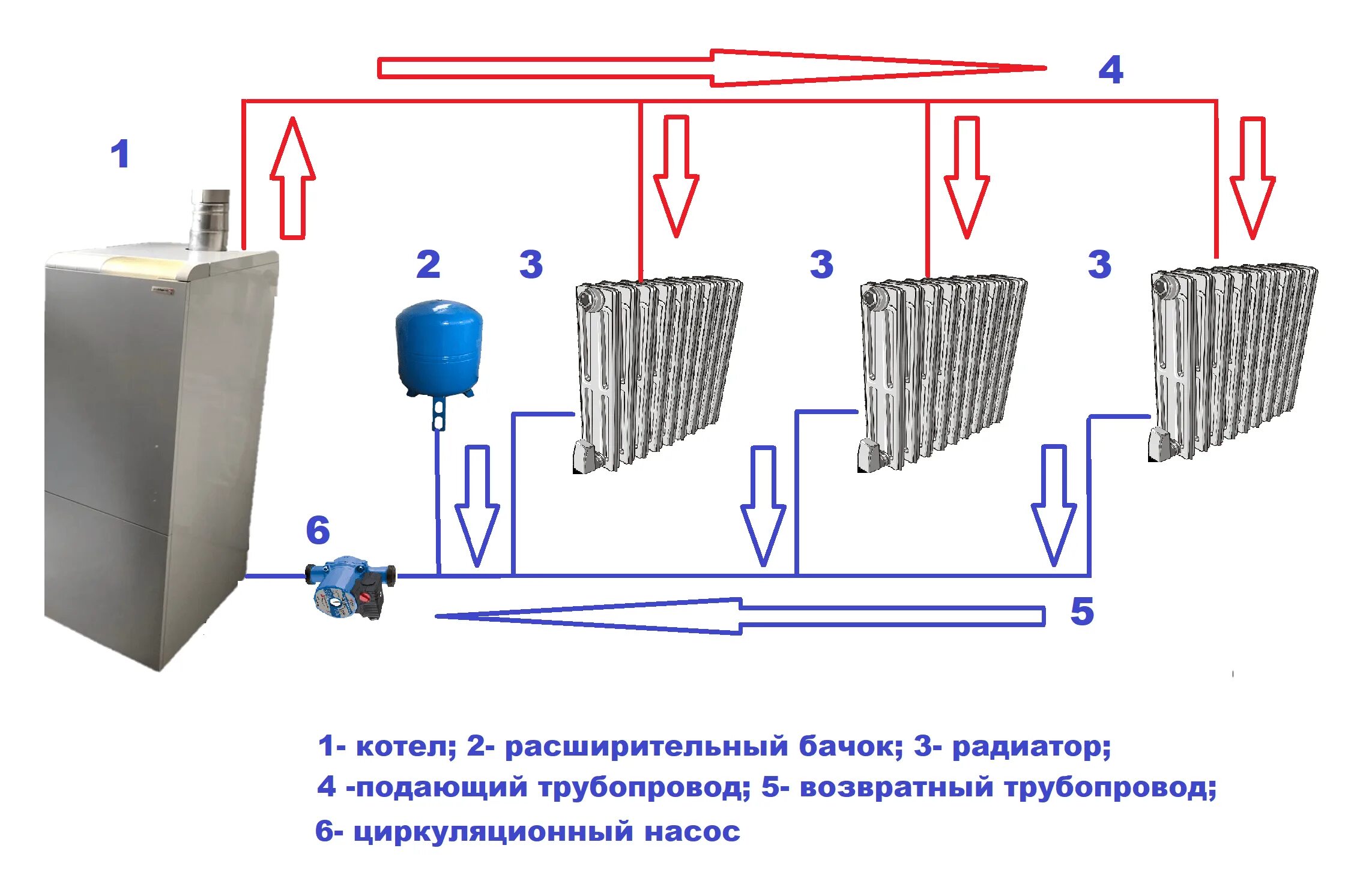 4

1

2 3 3 3

6

5

1- котел; 2- расширительный бачок; 3- радиатор;
4 -подающий трубопровод; 5- возвратный трубопровод;
6- циркуляционный насос