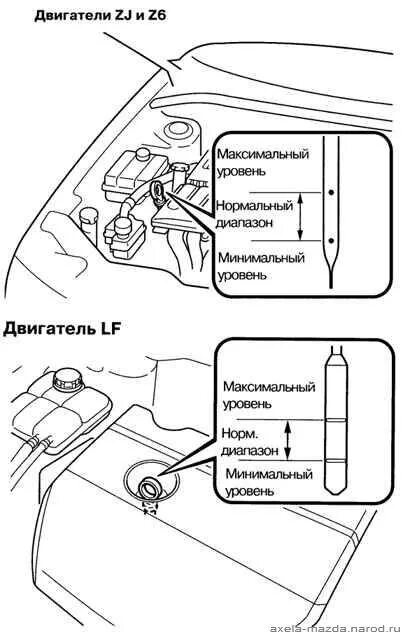 Двигатели ZJ и Z6

Максимальный уровень

Нормальный диапазон

Минимальный уровень

Двигатель LF

Максимальный уровень

Норм. диапазон

Минимальный уровень

axela-mazda.narod.ru