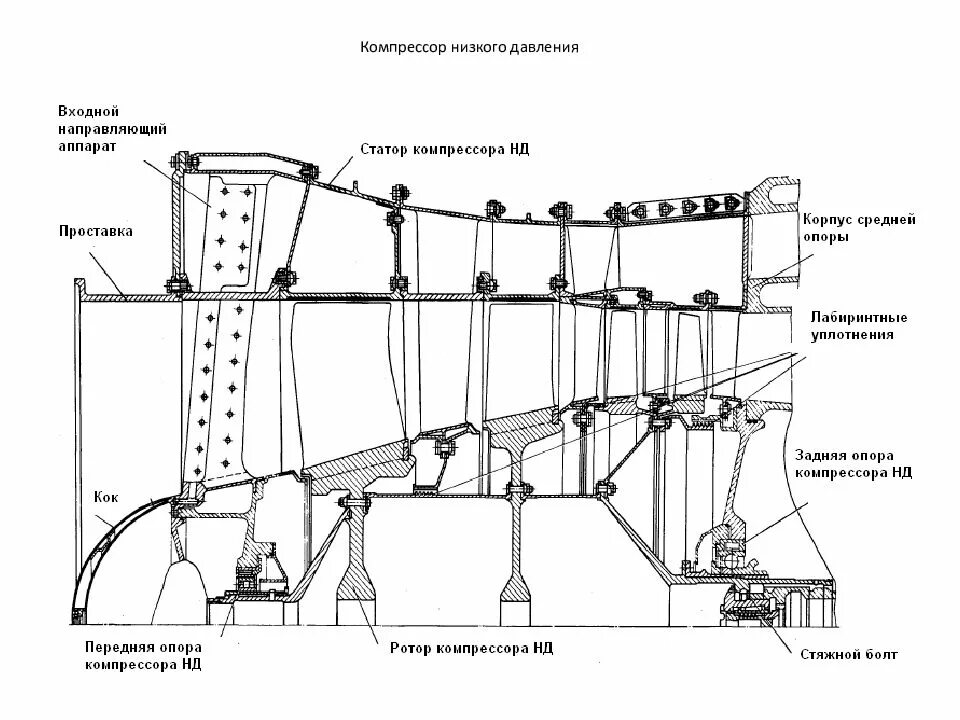 Компрессор низкого давления

Входной направляющий аппарат

Статор компрессора НД

Проставка

Корпус средней опоры

Лабиринтные уплотнения

Задняя опора компрессора НД

Кок

Передняя опора компрессора НД

Ротор компрессора НД

Стяжной болт