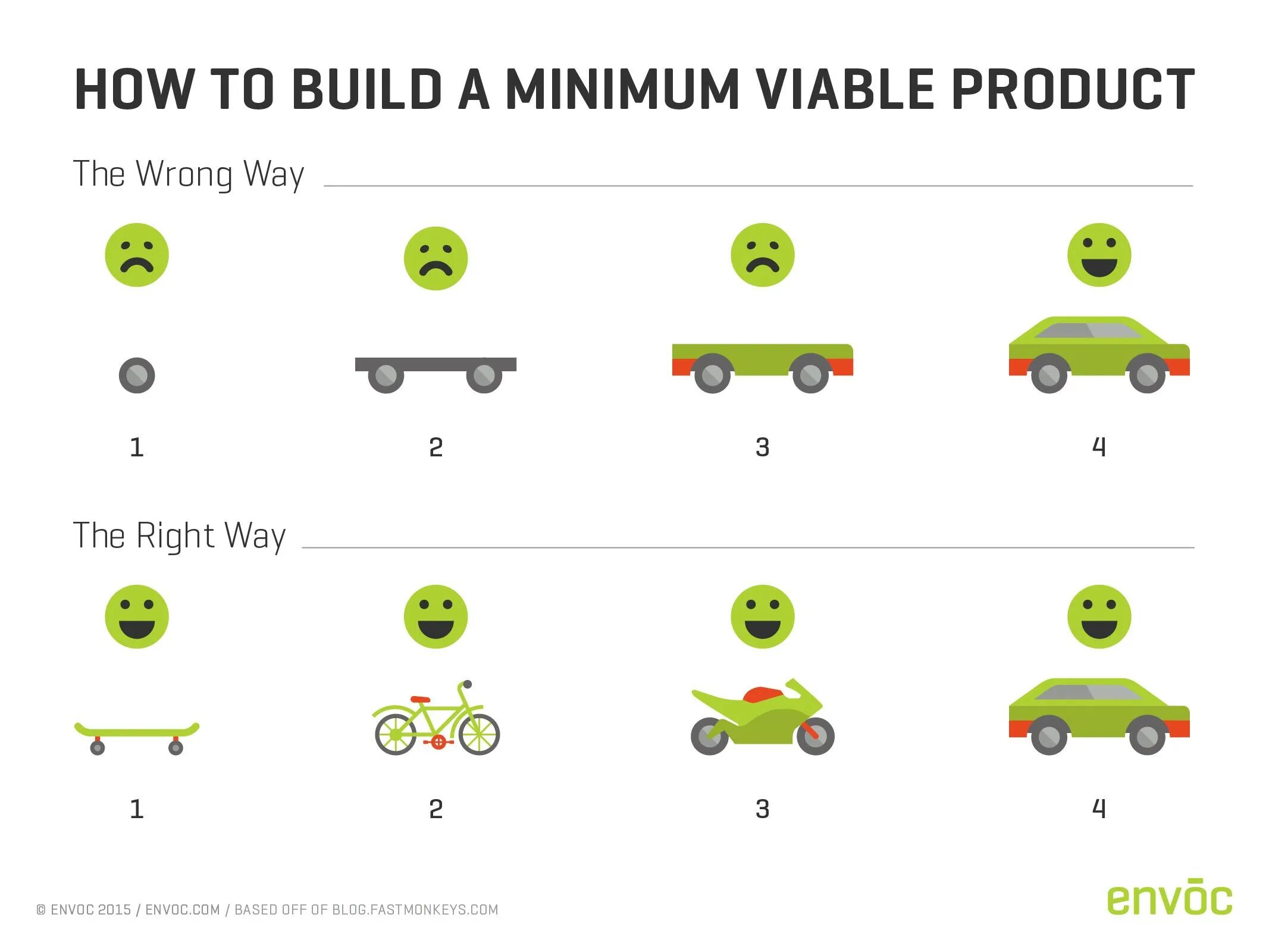 HOW TO BUILD A MINIMUM VIABLE PRODUCT

The Wrong Way

1

2

3

4

The Right Way

1

2

3

4

© ENVOC 2015 / ENVOC.COM / BASED OFF OF BLOG.FASTMONKEYS.COM

envōc