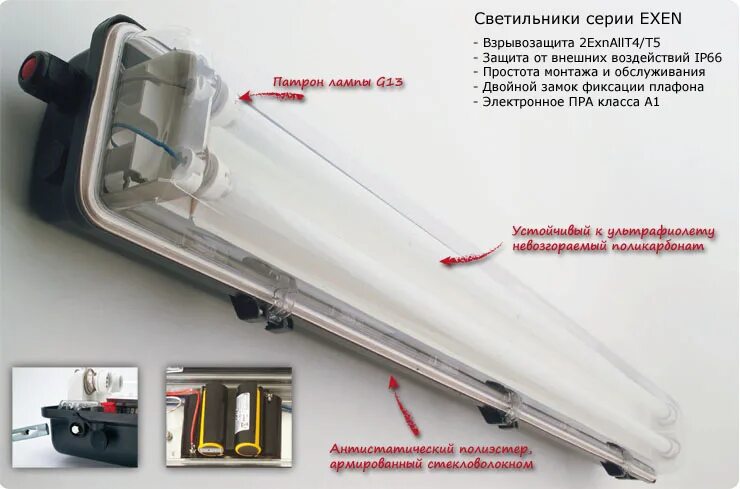 Светильники серии EXEN

- Взрывозащита 2ExnAIIT4/T5
- Защита от внешних воздействий IP66
- Простота монтажа и обслуживания
- Двойной замок фиксации плафона
- Электронное ПРА класса А1

Патрон лампы G13

Устойчивый к ультрафиолету невозгораемый поликарбонат

Антистатический полиэстер, армированный стекловолокном