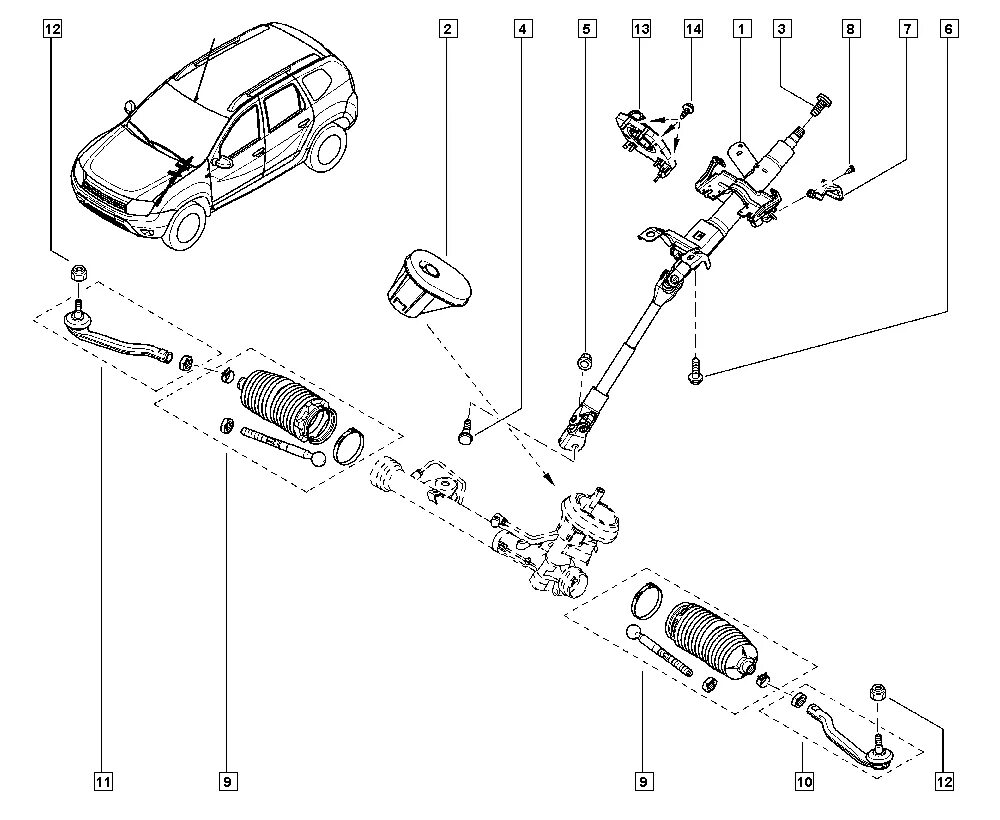 12
2
4
5
13
14
1
3
8
7
6
11
9
9
10
12