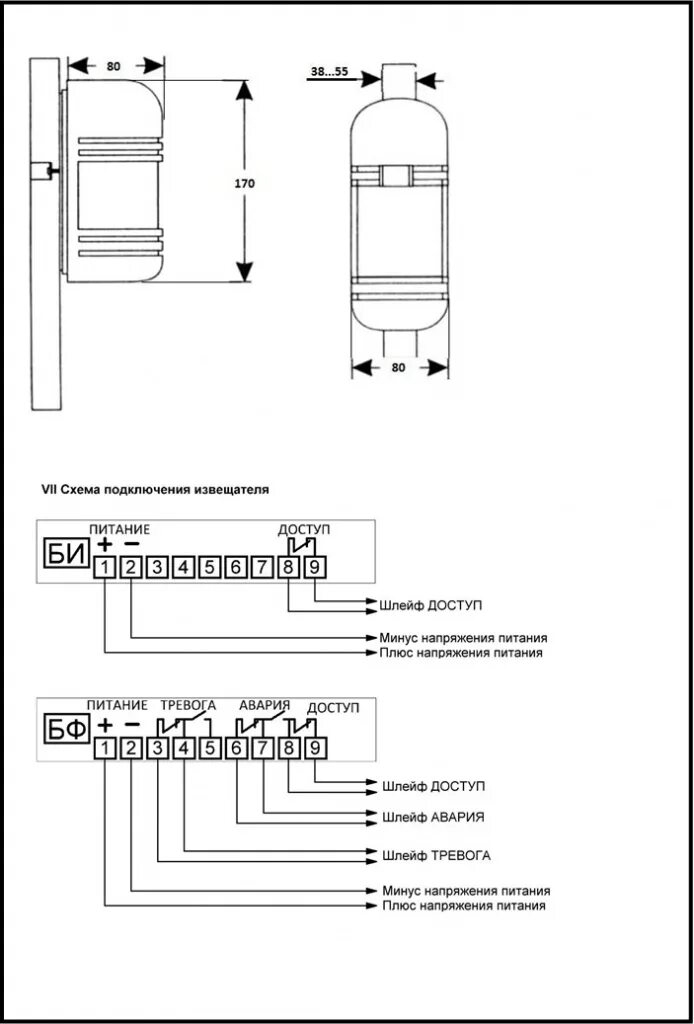 80

170

38...55

80

VII Схема подключения извещателя

ПИТАНИЕ

ДОСТУП

БИ

+ −

1 2 3 4 5 6 7 8 9

Шлейф ДОСТУП

Минус напряжения питания

Плюс напряжения питания

ПИТАНИЕ

ТРЕВОГА

АВАРИЯ

ДОСТУП

БФ

+ −

1 2 3 4 5 6 7 8 9

Шлейф ДОСТУП

Шлейф АВАРИЯ

Шлейф ТРЕВОГА

Минус напряжения питания

Плюс напряжения питания