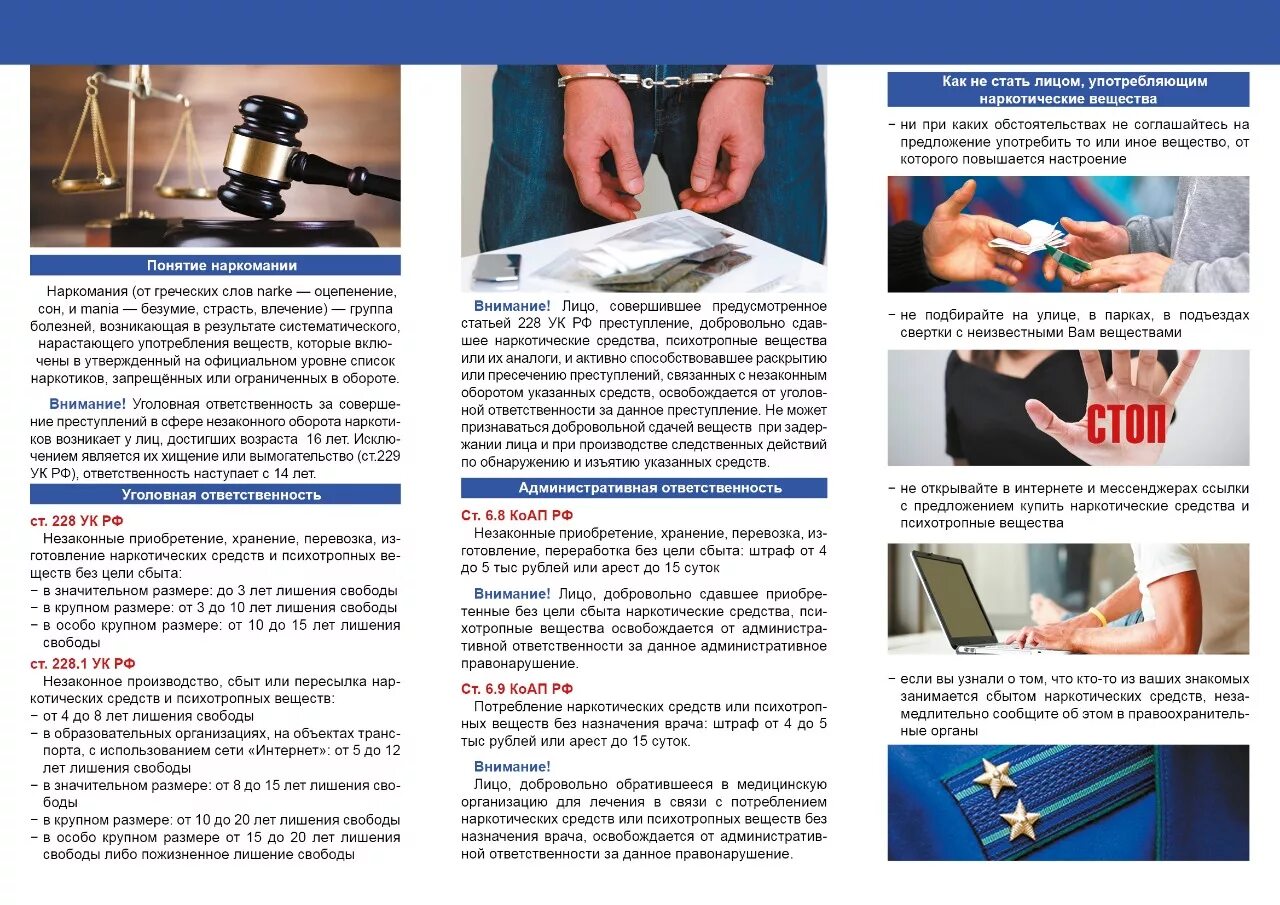 Понятие наркомании

Наркомания (от греческих слов narke — оцепенение, сон, и mania — безумие, страсть, влечение) — группа болезней, возникающая в результате систематического, нарастающего употребления веществ, которые включены в утвержденный на официальном уровне список наркотиков, запрещённых или ограниченных в обороте.

Внимание! Уголовная ответственность за совершение преступлений в сфере незаконного оборота наркотиков возникает у лиц, достигших возраста 16 лет. Исключением является их хищение или вымогательство (ст.229 УК РФ), ответственность наступает с 14 лет.

Уголовная ответственность

ст. 228 УК РФ
Незаконные приобретение, хранение, перевозка, изготовление наркотических средств и психотропных веществ без цели сбыта:
– в значительном размере: до 3 лет лишения свободы
– в крупном размере: от 3 до 10 лет лишения свободы
– в особо крупном размере: от 10 до 15 лет лишения свободы

ст. 228.1 УК РФ
Незаконное производство, сбыт или пересылка наркотических средств и психотропных веществ:
– от 4 до 8 лет лишения свободы
– в образовательных организациях, на объектах транспорта, с использованием сети «Интернет»: от 5 до 12 лет лишения свободы
– в значительном размере: от 8 до 15 лет лишения свободы
– в крупном размере: от 10 до 20 лет лишения свободы
– в особо крупном размере от 15 до 20 лет лишения свободы либо пожизненное лишение свободы

Внимание! Лицо, совершившее предусмотренное статьей 228 УК РФ преступление, добровольно сдавшее наркотические средства, психотропные вещества или их аналоги, и активно способствовавшее раскрытию или пресечению преступлений, связанных с незаконным оборотом указанных средств, освобождается от уголовной ответственности за данное преступление. Не может признаваться добровольной сдачей веществ при задержании лица и при производстве следственных действий по обнаружению и изъятию указанных средств.

Административная ответственность

Ст. 6.8 КоАП РФ
Незаконные приобретение, хранение, перевозка, изготовление, переработка без цели сбыта: штраф от 4 до 5 тыс рублей или арест до 15 суток

Внимание! Лицо, добровольно сдавшее приобретенные без цели сбыта наркотические средства, психотропные вещества освобождается от административной ответственности за данное административное правонарушение.

Ст. 6.9 КоАП РФ
Потребление наркотических средств или психотропных веществ без назначения врача: штраф от 4 до 5 тыс рублей или арест до 15 суток.

Внимание!
Лицо, добровольно обратившееся в медицинскую организацию для лечения в связи с потреблением наркотических средств или психотропных веществ без назначения врача, освобождается от административной ответственности за данное правонарушение.

Как не стать лицом, употребляющим наркотические вещества

– ни при каких обстоятельствах не соглашайтесь на предложение употребить то или иное вещество, от которого повышается настроение

– не подбирайте на улице, в парках, в подъездах свертки с неизвестными Вам веществами

СТОП

– не открывайте в интернете и мессенджерах ссылки с предложением купить наркотические средства и психотропные вещества

– если вы узнали о том, что кто-то из ваших знакомых занимается сбытом наркотических средств, незамедлительно сообщите об этом в правоохранительные органы