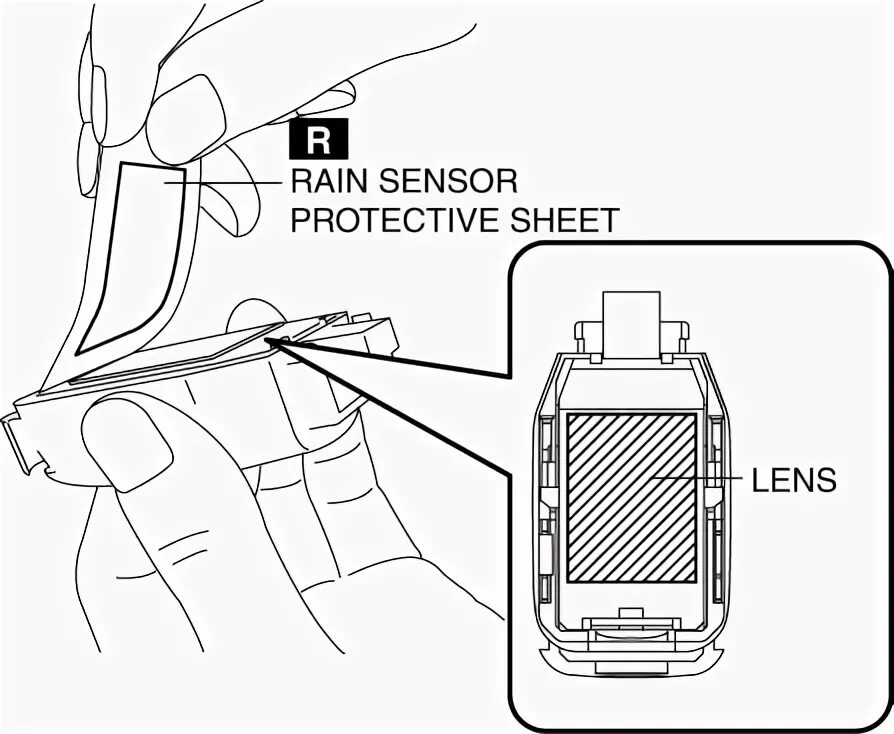 R
RAIN SENSOR PROTECTIVE SHEET
LENS