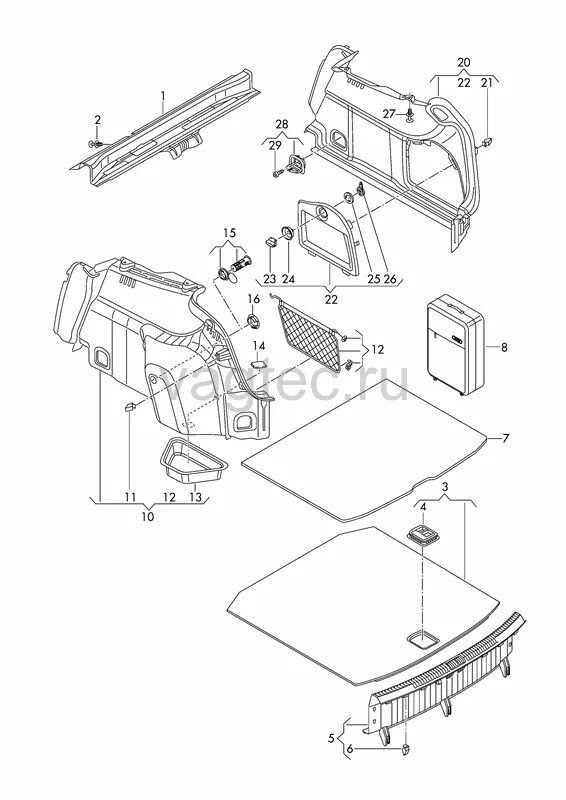 1
2
20
22
21
27
28
29
15
23
24
25
26
22
16
14
12
8
vagtec.ru
7
11
12
13
10
3
4
5
6