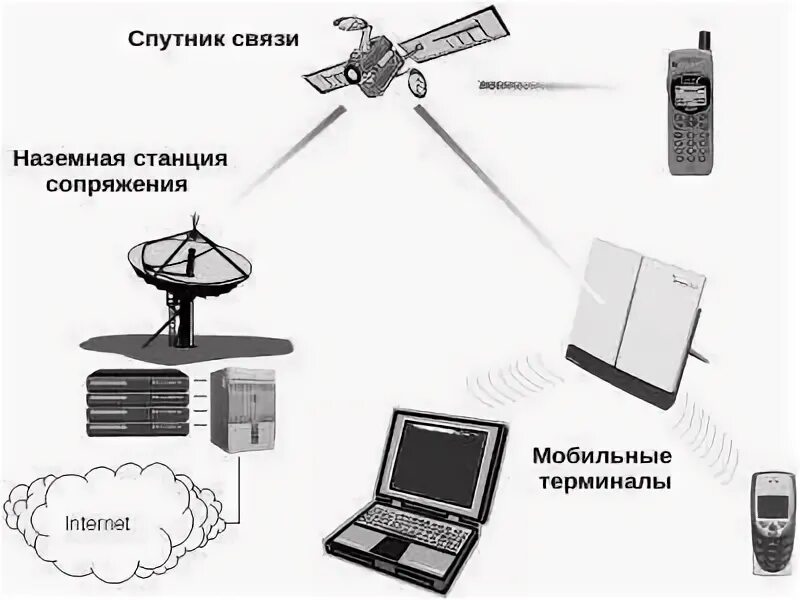 Спутник связи

Наземная станция сопряжения

Мобильные терминалы

Internet