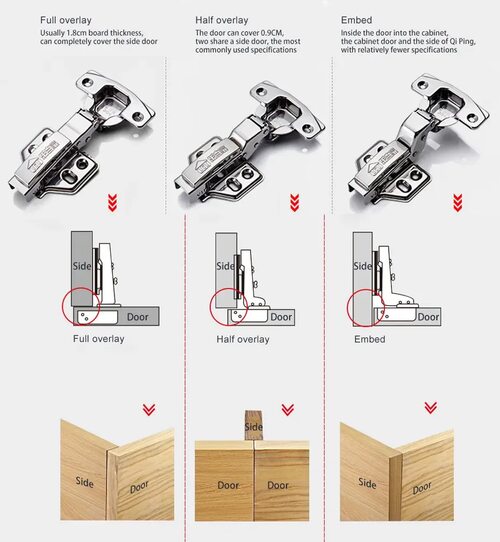 Full overlay
Usually 1.8cm board thickness, can completely cover the side door

Side
Door
Full overlay

Side
Door

Half overlay
The door can cover 0.9CM, two share a side door, the most commonly used specifications

Side
Door
Half overlay

Side
Door
Door

Embed
Inside the door into the cabinet, the cabinet door and the side of Qi Ping, with relatively fewer specifications

Side
Door
Embed

Side
Door