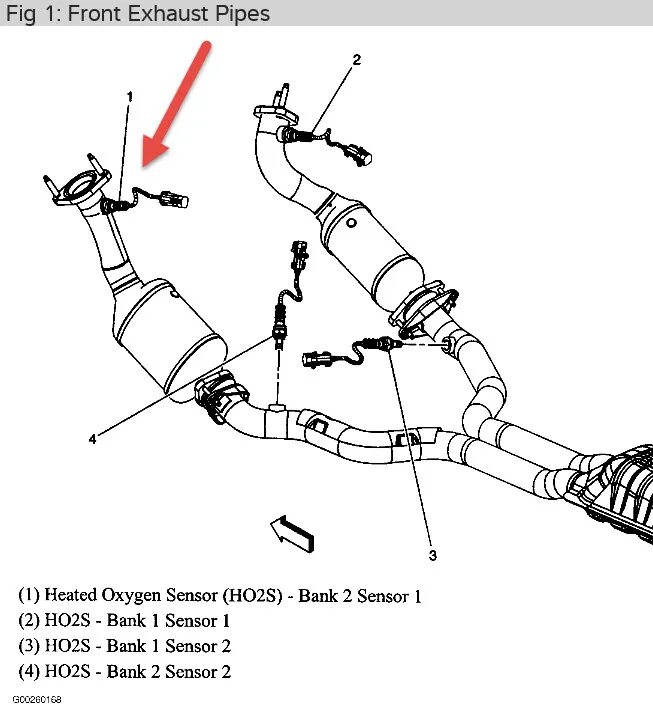 Fig 1: Front Exhaust Pipes

1

2

4

3

(1) Heated Oxygen Sensor (HO2S) - Bank 2 Sensor 1
(2) HO2S - Bank 1 Sensor 1
(3) HO2S - Bank 1 Sensor 2
(4) HO2S - Bank 2 Sensor 2

G00260168