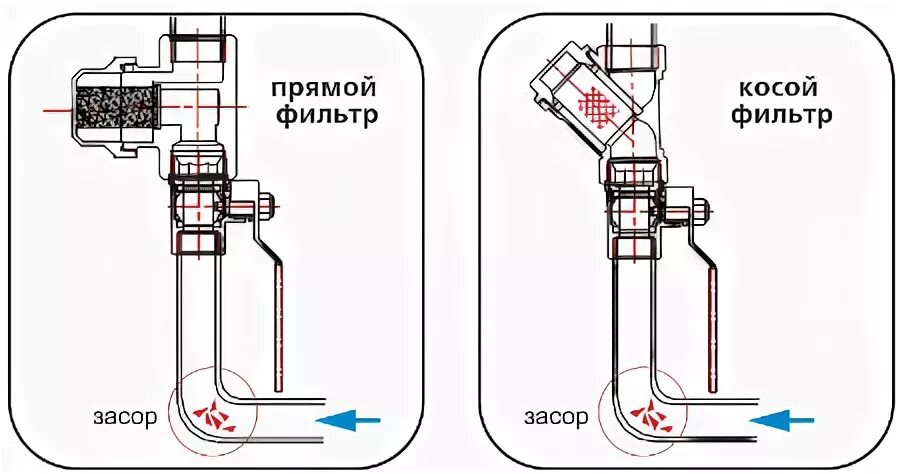 прямой фильтр

засор

косой фильтр

засор