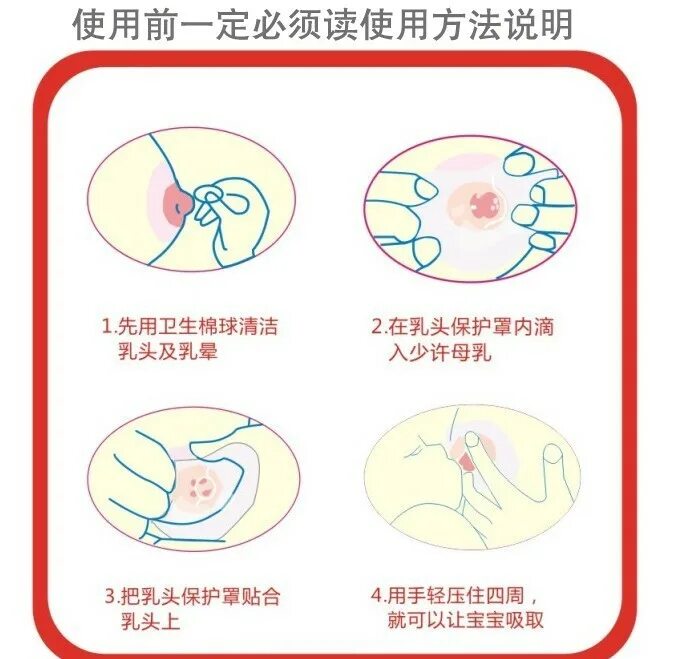 使用前一定必须读使用方法说明

1.先用卫生棉球清洁乳头及乳晕

2.在乳头保护罩内滴入少许母乳

3.把乳头保护罩贴合乳头上

4.用手轻压住四周，就可以让宝宝吸取