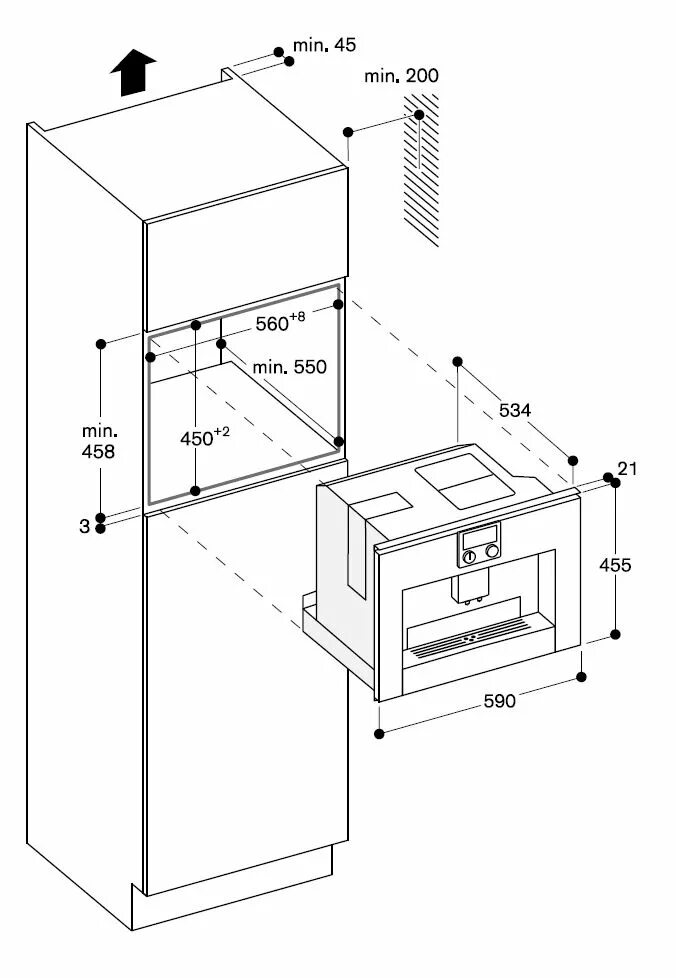 min. 45
min. 200
$560^{+8}$
min. 550
min. 458
$450^{+2}$
534
21
3
455
590