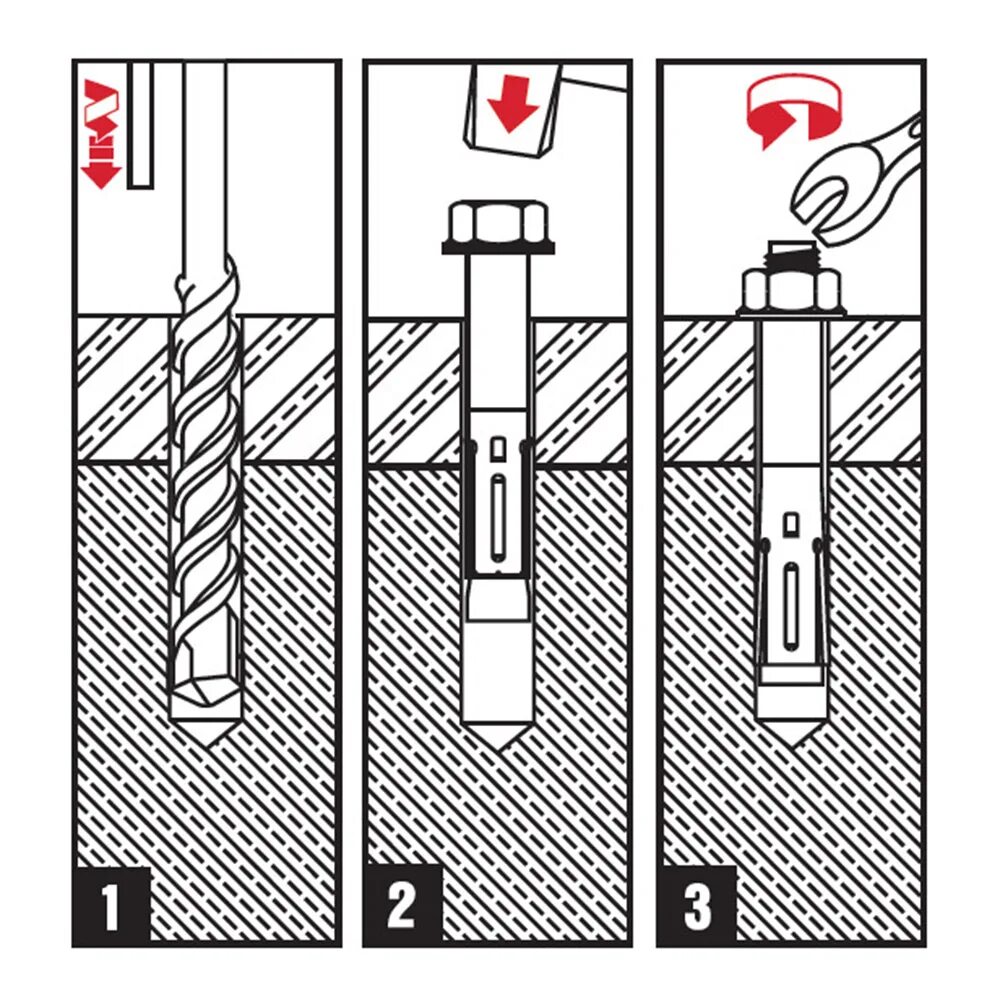 1

2

3