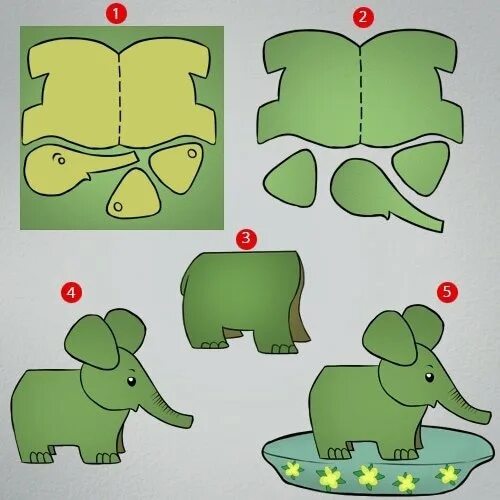 1
2
3
4
5