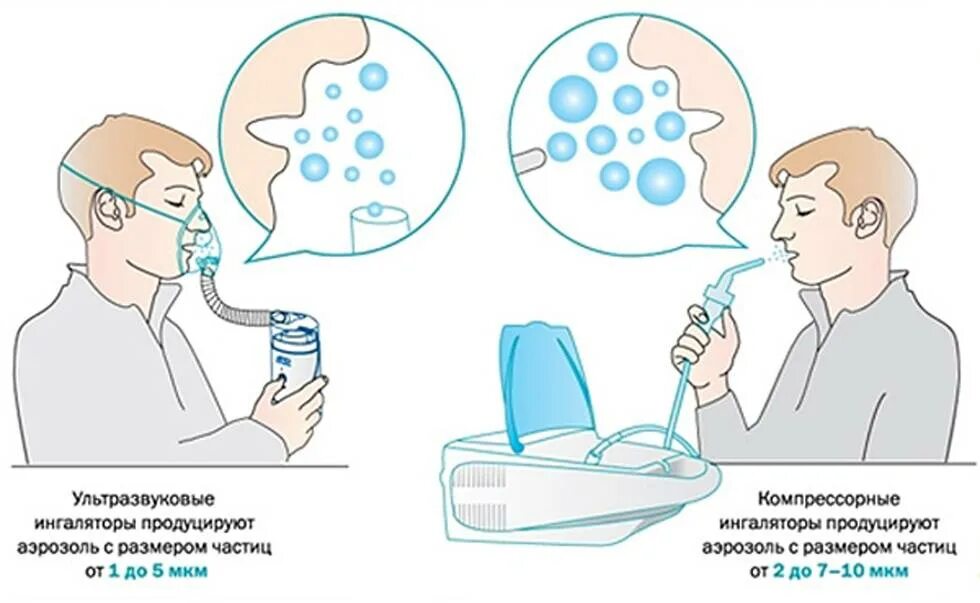 Ультразвуковые ингаляторы продуцируют аэрозоль с размером частиц от 1 до 5 мкм

Компрессорные ингаляторы продуцируют аэрозоль с размером частиц от 2 до 7–10 мкм