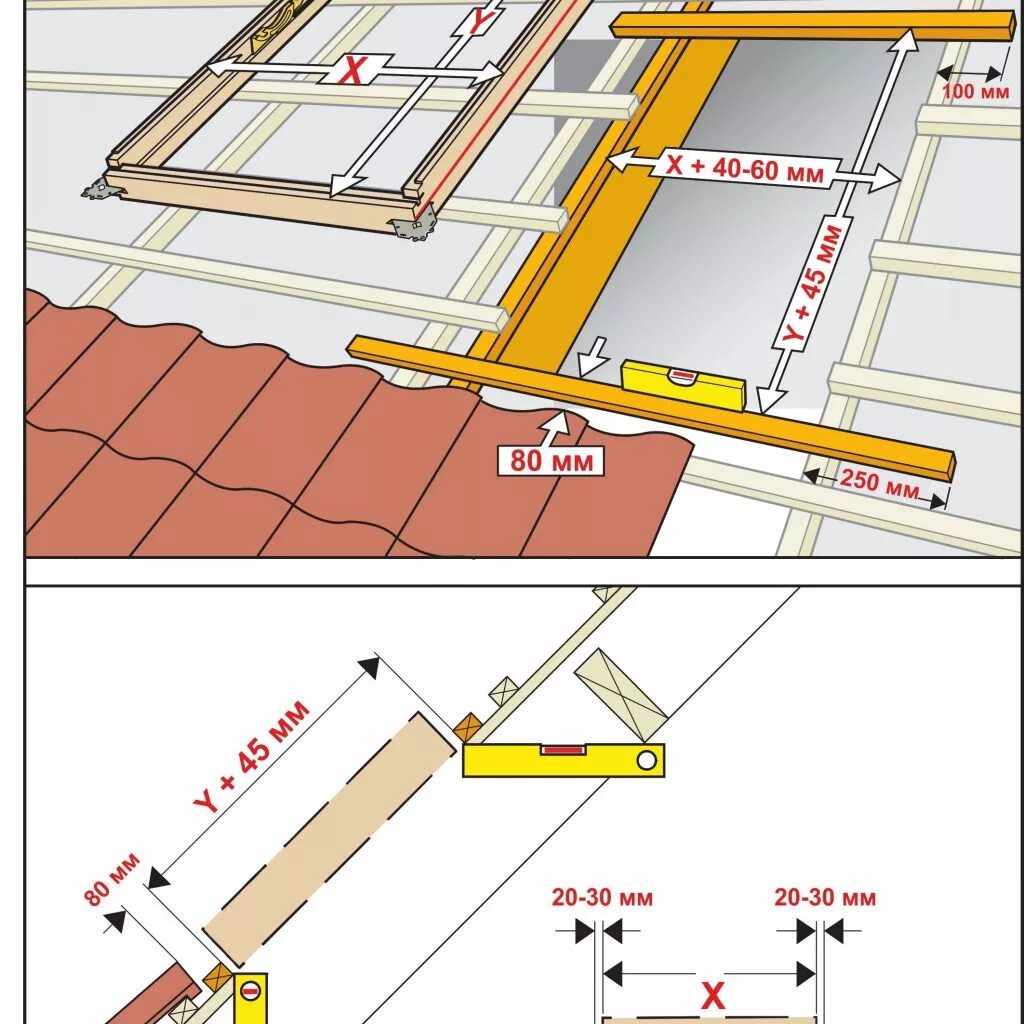 Y

X

100 мм

X + 40-60 мм

Y + 45 мм

80 мм

250 мм

Y + 45 мм

80 мм

20-30 мм

20-30 мм

X