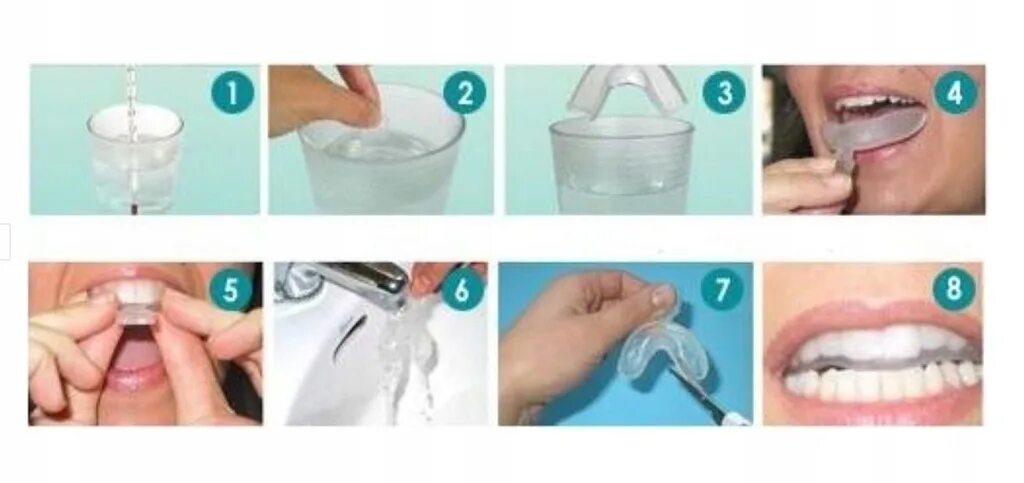 1
2
3
4
5
6
7
8