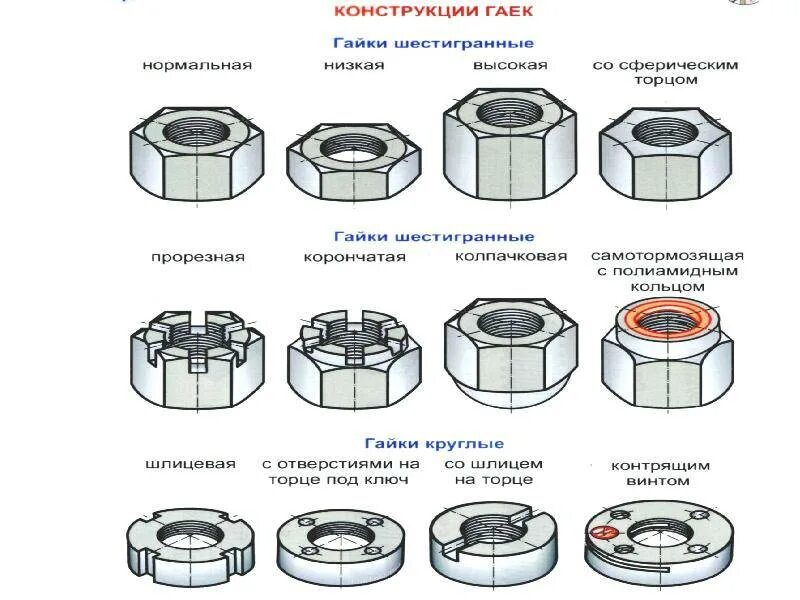 КОНСТРУКЦИИ ГАЕК

Гайки шестигранные

нормальная

низкая

высокая

со сферическим торцом

Гайки шестигранные

прорезная

корончатая

колпачковая

самотормозящая с полиамидным кольцом

Гайки круглые

шлицевая

с отверстиями на торце под ключ

со шлицем на торце

контрящим винтом