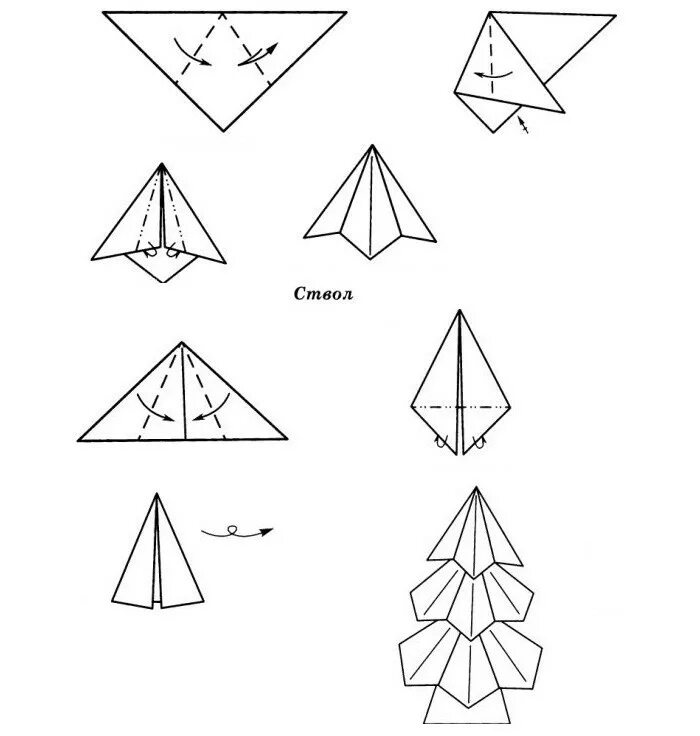 Ствол