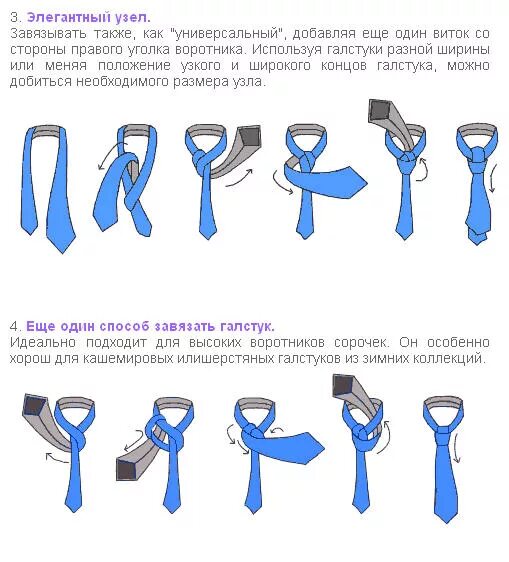 3. Элегантный узел.
Завязывать также, как "универсальный", добавляя еще один виток со стороны правого уголка воротника. Используя галстуки разной ширины или меняя положение узкого и широкого концов галстука, можно добиться необходимого размера узла.

4. Еще один способ завязать галстук.
Идеально подходит для высоких воротников сорочек. Он особенно хорош для кашемировых илишерстяных галстуков из зимних коллекций.