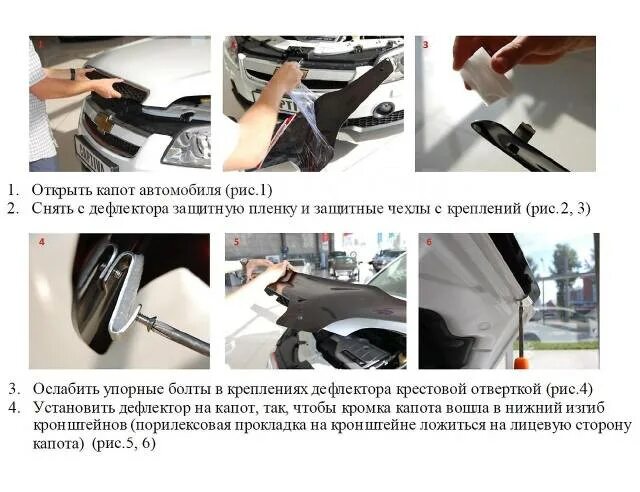 1

2

3

1. Открыть капот автомобиля (рис.1)
2. Снять с дефлектора защитную пленку и защитные чехлы с креплений (рис.2, 3)

4

5

6

3. Ослабить упорные болты в креплениях дефлектора крестовой отверткой (рис.4)
4. Установить дефлектор на капот, так, чтобы кромка капота вошла в нижний изгиб кронштейнов (порилексовая прокладка на кронштейне ложиться на лицевую сторону капота) (рис.5, 6)