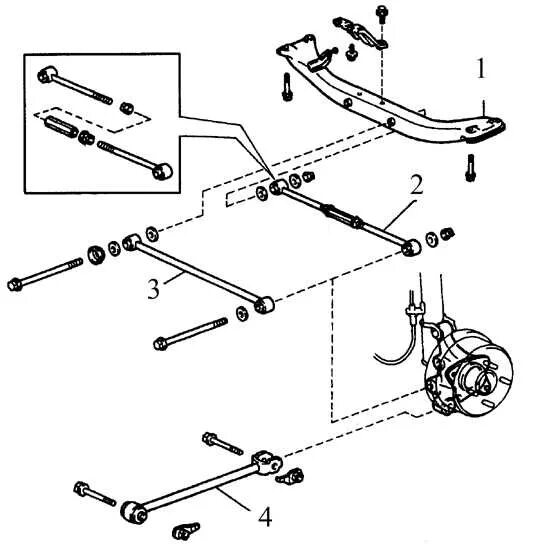 1

2

3

4