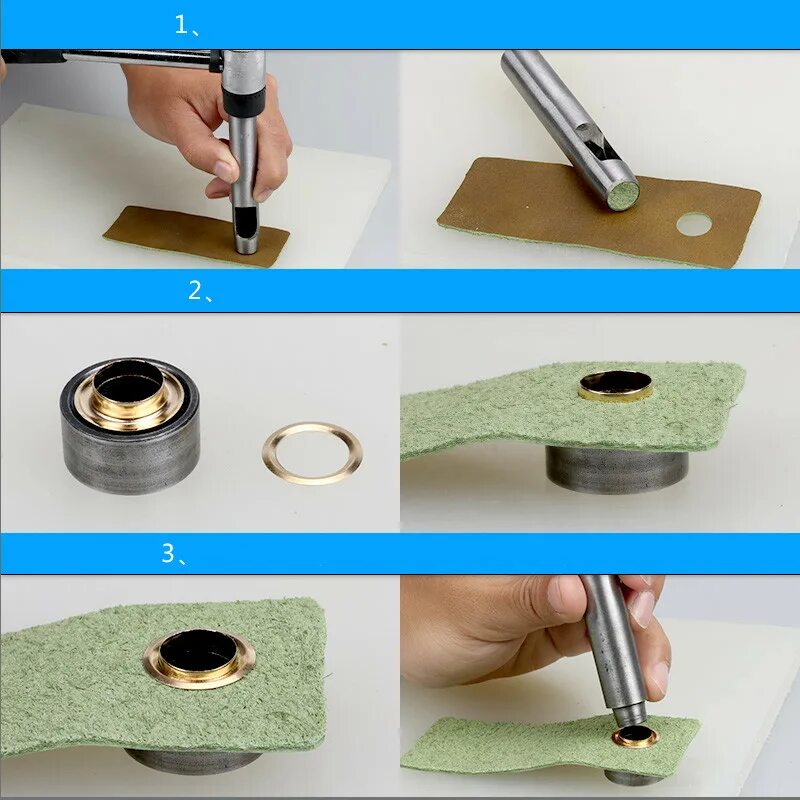 1、

2、

3、