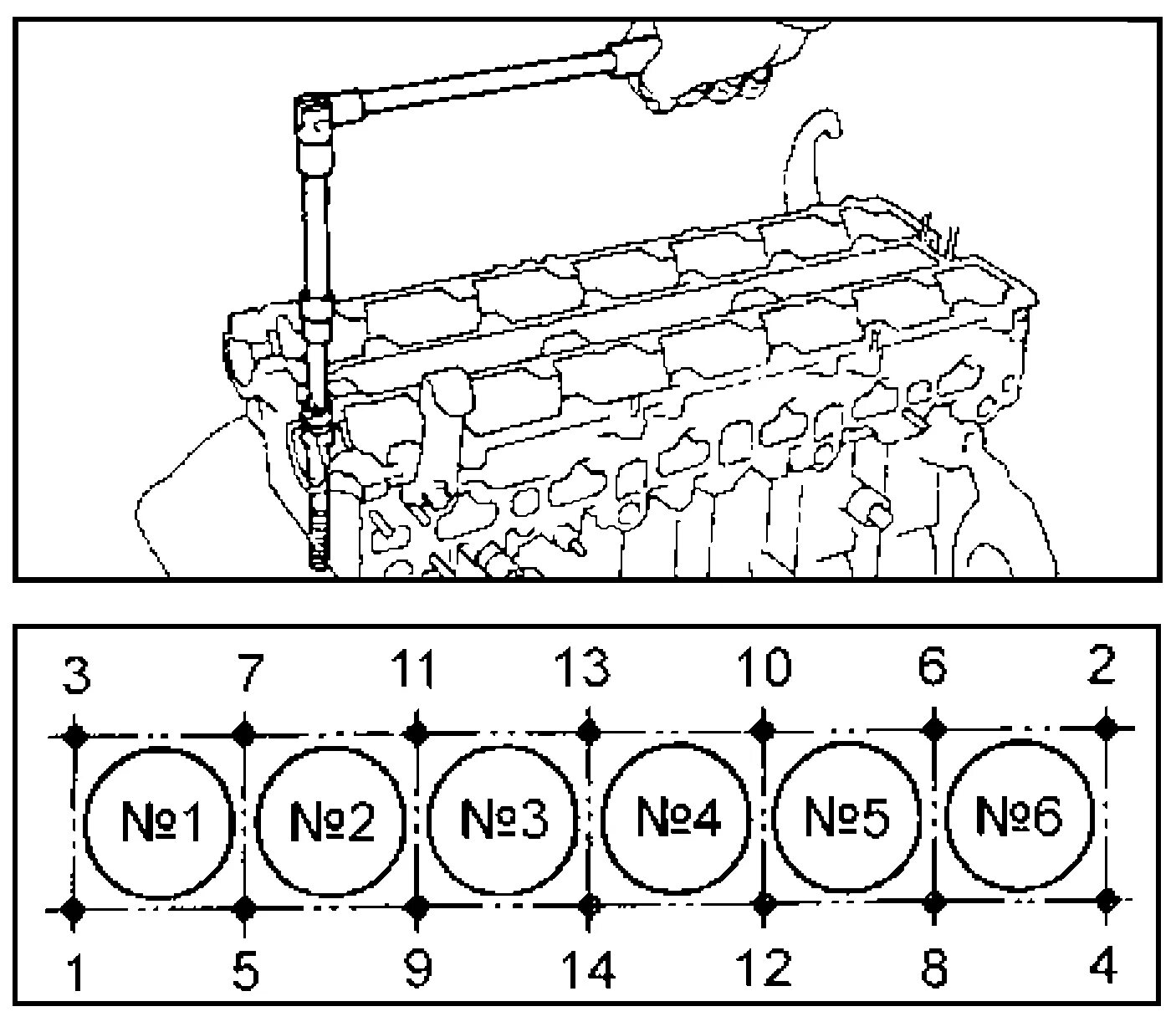 3 7 11 13 10 6 2

№1 №2 №3 №4 №5 №6

1 5 9 14 12 8 4