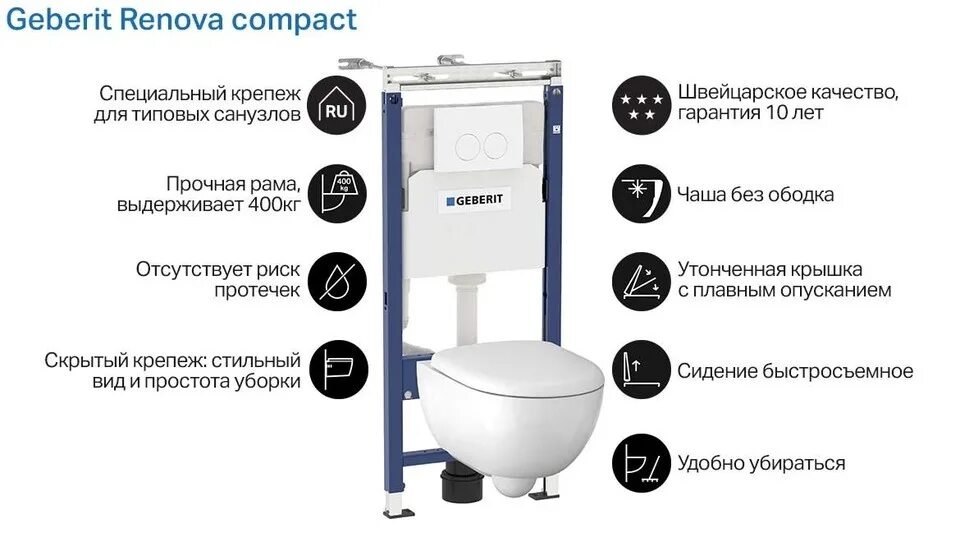 Geberit Renova compact

Специальный крепеж для типовых санузлов

RU

Прочная рама, выдерживает 400кг

400 kg

Отсутствует риск протечек

Скрытый крепеж: стильный вид и простота уборки

GEBERIT

Швейцарское качество, гарантия 10 лет

Чаша без ободка

Утонченная крышка с плавным опусканием

Сидение быстросъемное

Удобно убираться