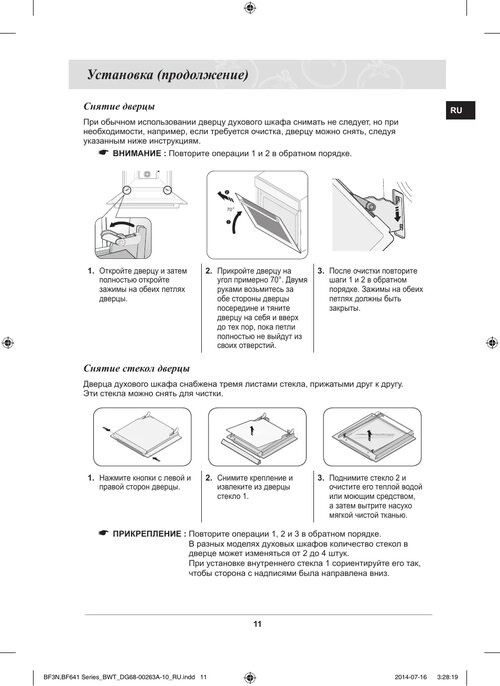 Установка (продолжение)

RU

Снятие дверцы

При обычном использовании дверцу духового шкафа снимать не следует, но при необходимости, например, если требуется очистка, дверцу можно снять, следуя указанным ниже инструкциям.

☛ ВНИМАНИЕ : Повторите операции 1 и 2 в обратном порядке.

70°

1. Откройте дверцу и затем полностью откройте зажимы на обеих петлях дверцы.

2. Прикройте дверцу на угол примерно 70°. Двумя руками возьмитесь за обе стороны дверцы посередине и тяните дверцу на себя и вверх до тех пор, пока петли полностью не выйдут из своих отверстий.

3. После очистки повторите шаги 1 и 2 в обратном порядке. Зажимы на обеих петлях должны быть закрыты.

Снятие стекол дверцы

Дверца духового шкафа снабжена тремя листами стекла, прижатыми друг к другу. Эти стекла можно снять для чистки.

1. Нажмите кнопки с левой и правой сторон дверцы.

2. Снимите крепление и извлеките из дверцы стекло 1.

3. Поднимите стекло 2 и очистите его теплой водой или моющим средством, а затем вытрите насухо мягкой чистой тканью.

☛ ПРИКРЕПЛЕНИЕ : Повторите операции 1, 2 и 3 в обратном порядке. В разных моделях духовых шкафов количество стекол в дверце может изменяться от 2 до 4 штук. При установке внутреннего стекла 1 сориентируйте его так, чтобы сторона с надписями была направлена вниз.

11

BF3N,BF641 Series_BWT_DG68-00263A-10_RU.indd 11 2014-07-16 3:28:19