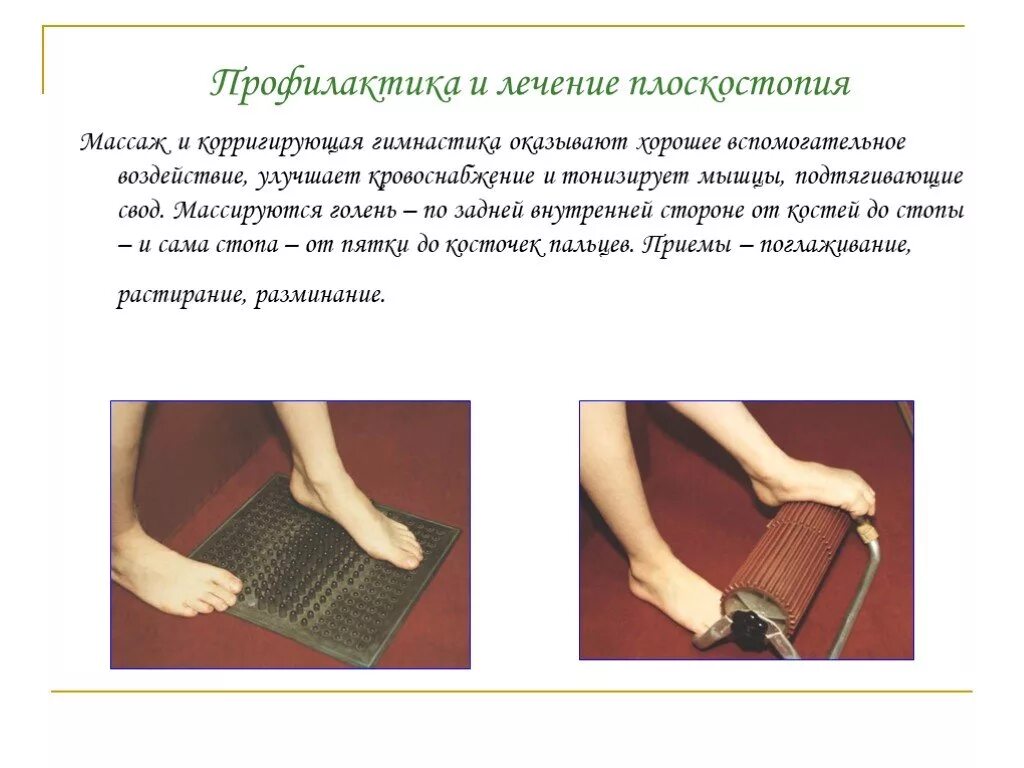 Профилактика и лечение плоскостопия

Массаж и корригирующая гимнастика оказывают хорошее вспомогательное воздействие, улучшает кровоснабжение и тонизирует мышцы, подтягивающие свод. Массируются голень – по задней внутренней стороне от костей до стопы – и сама стопа – от пятки до косточек пальцев. Приемы – поглаживание,

растирание, разминание.