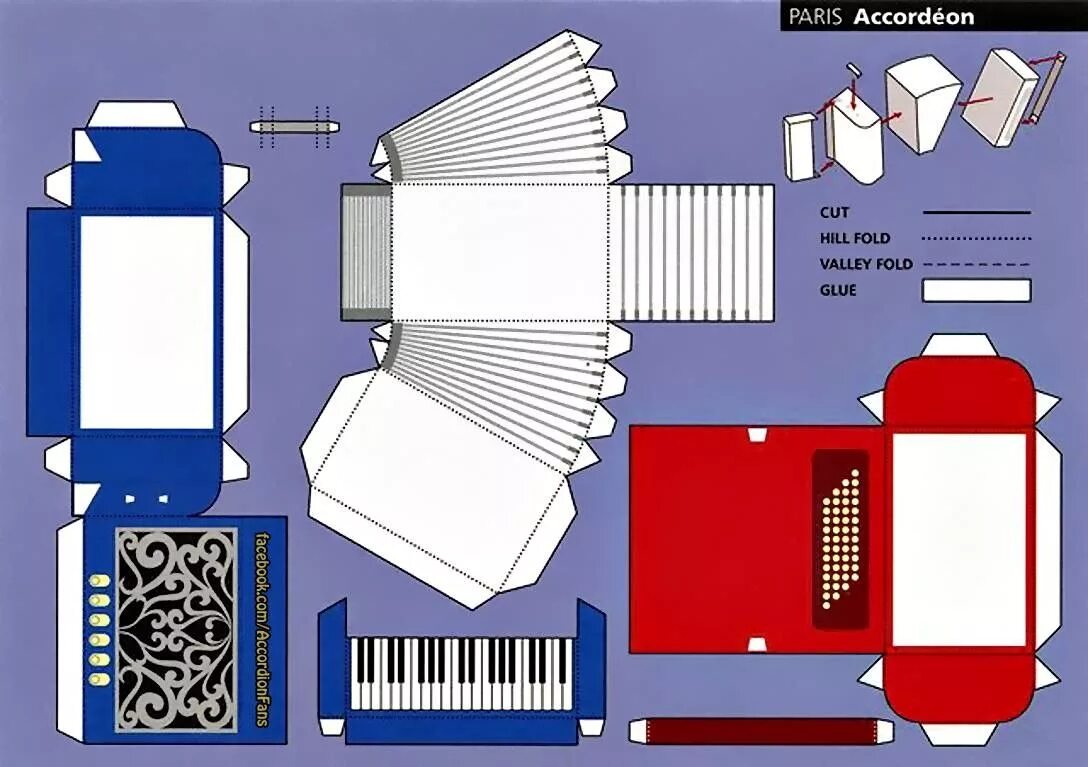 PARIS Accordéon

CUT
HILL FOLD
VALLEY FOLD
GLUE

facebook.com/AccordionFans