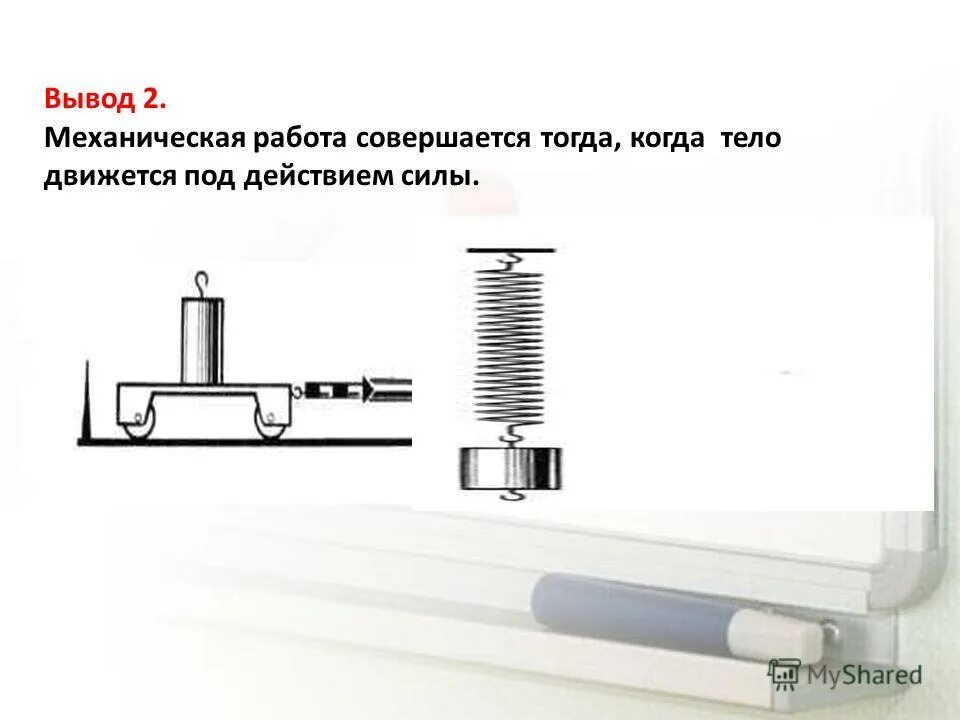 Вывод 2.
Механическая работа совершается тогда, когда тело движется под действием силы.

MyShared