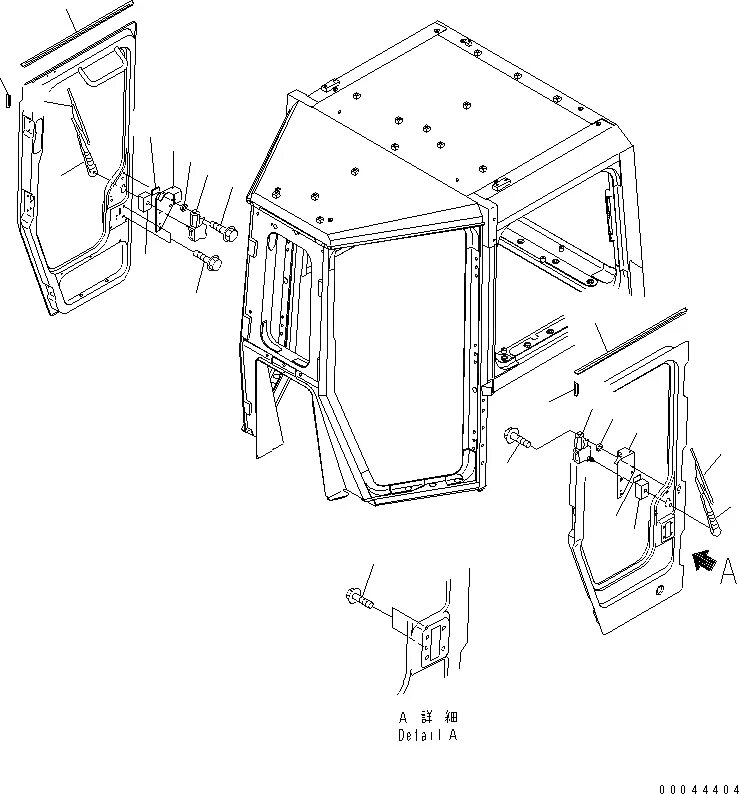 A

A 詳 細
Detail A

00044404