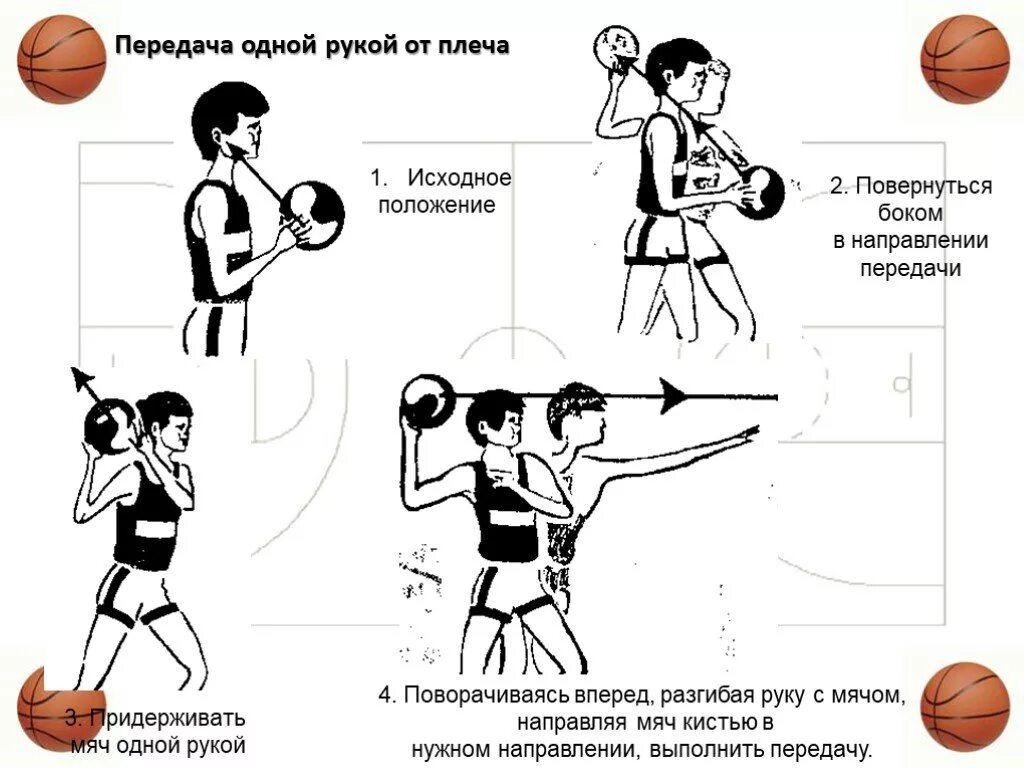 Передача одной рукой от плеча

1. Исходное положение

2. Повернуться боком в направлении передачи

3. Придерживать мяч одной рукой

4. Поворачиваясь вперед, разгибая руку с мячом, направляя мяч кистью в нужном направлении, выполнить передачу.