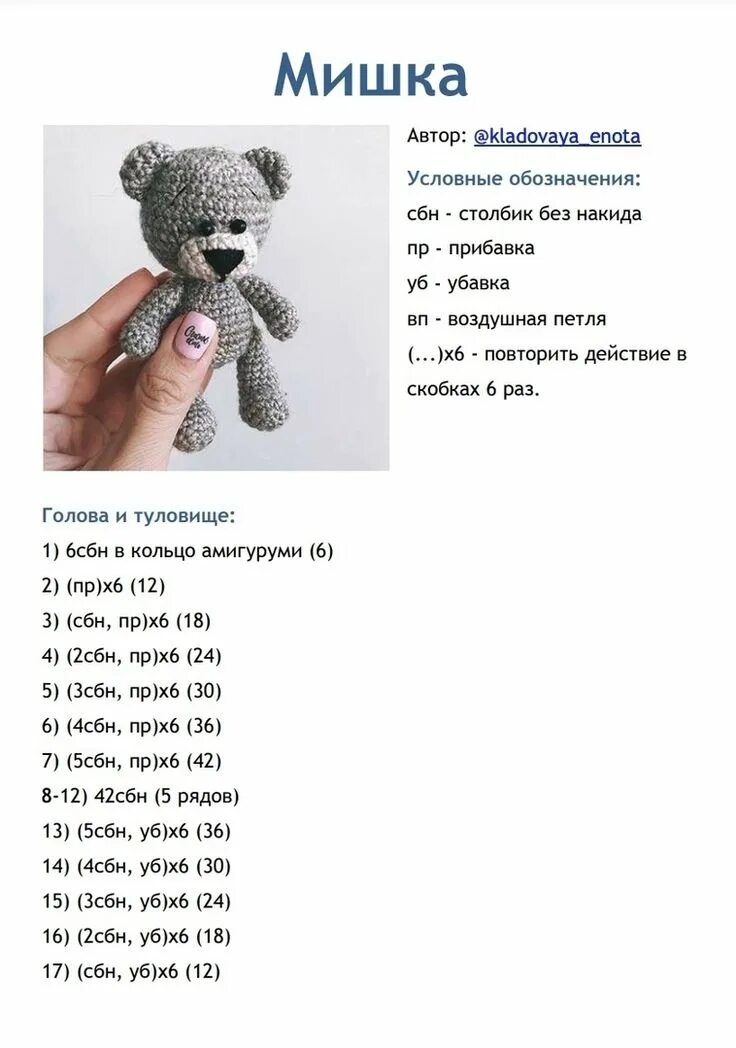 Мишка

Автор: @kladovaya_enota

Условные обозначения:

сбн - столбик без накида

пр - прибавка

уб - убавка

вп - воздушная петля

(...)х6 - повторить действие в скобках 6 раз.

Голова и туловище:

1) 6сбн в кольцо амигуруми (6)

2) (пр)х6 (12)

3) (сбн, пр)х6 (18)

4) (2сбн, пр)х6 (24)

5) (3сбн, пр)х6 (30)

6) (4сбн, пр)х6 (36)

7) (5сбн, пр)х6 (42)

8-12) 42сбн (5 рядов)

13) (5сбн, уб)х6 (36)

14) (4сбн, уб)х6 (30)

15) (3сбн, уб)х6 (24)

16) (2сбн, уб)х6 (18)

17) (сбн, уб)х6 (12)